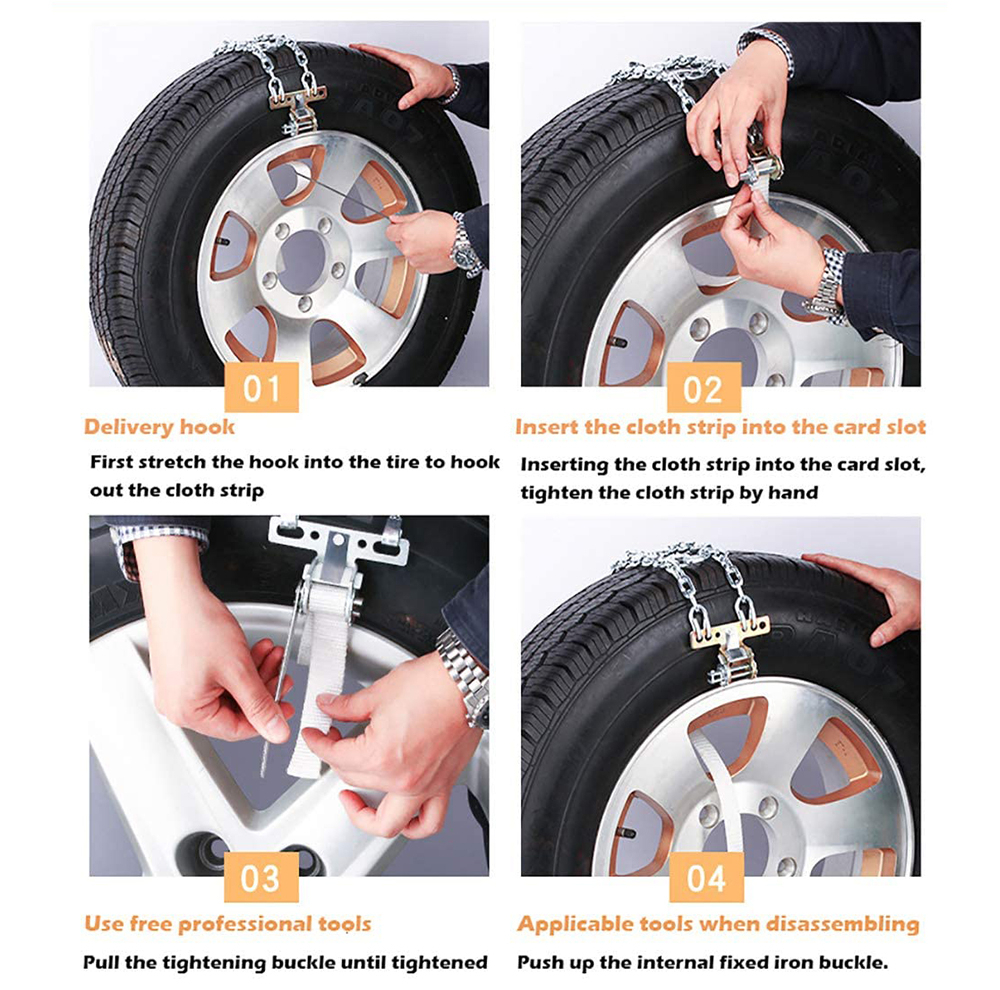 01

Delivery hook

First stretch the hook into the tire to hook out the cloth strip

02

Insert the cloth strip into the card slot

Inserting the cloth strip into the card slot, tighten the cloth strip by hand

03

Use free professional tools

Pull the tightening buckle until tightened

04

Applicable tools when disassembling

Push up the internal fixed iron buckle.