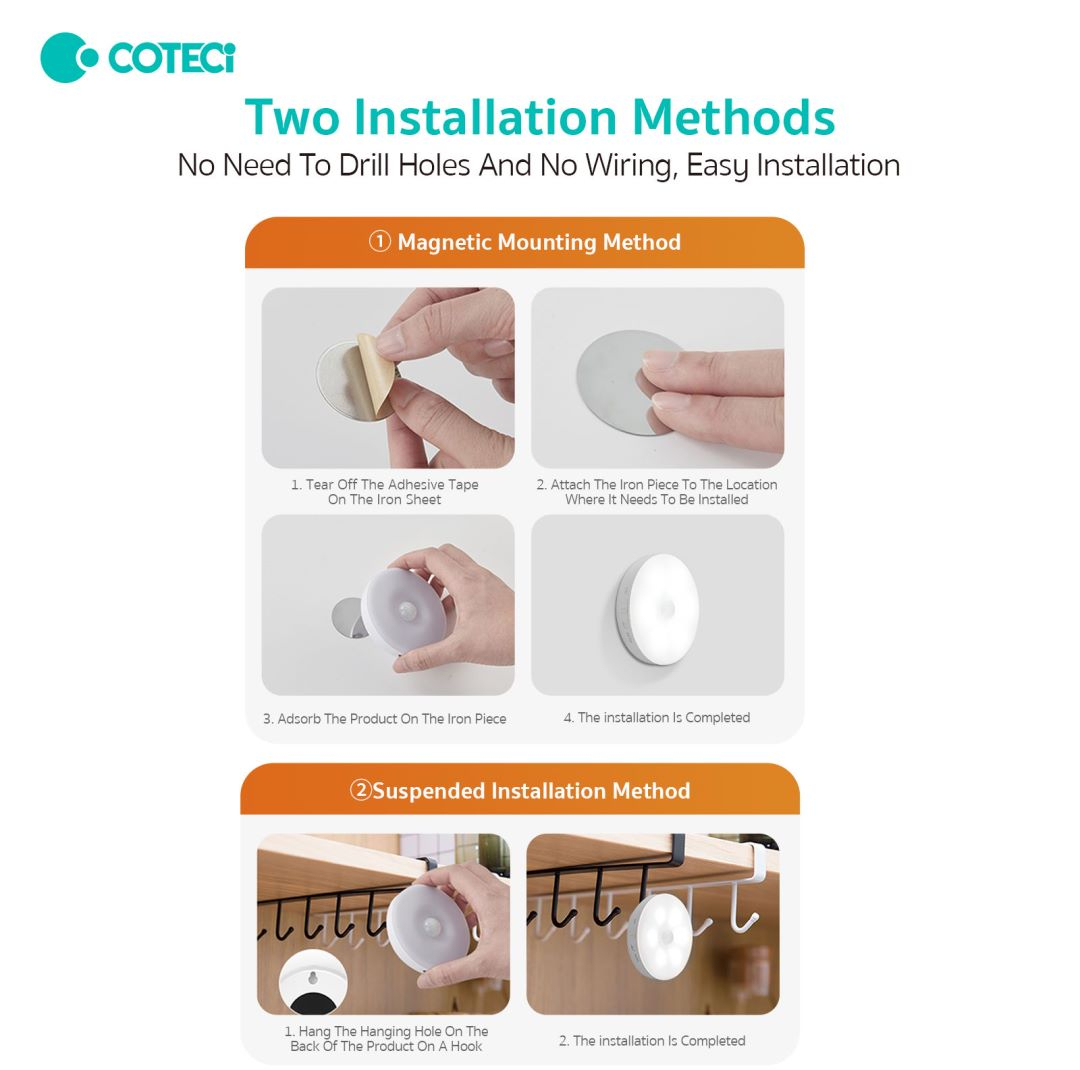 COTECi

Two Installation Methods

No Need To Drill Holes And No Wiring, Easy Installation

① Magnetic Mounting Method

1. Tear Off The Adhesive Tape On The Iron Sheet

2. Attach The Iron Piece To The Location Where It Needs To Be Installed

3. Adsorb The Product On The Iron Piece

4. The installation Is Completed

②Suspended Installation Method

1. Hang The Hanging Hole On The Back Of The Product On A Hook

2. The installation Is Completed