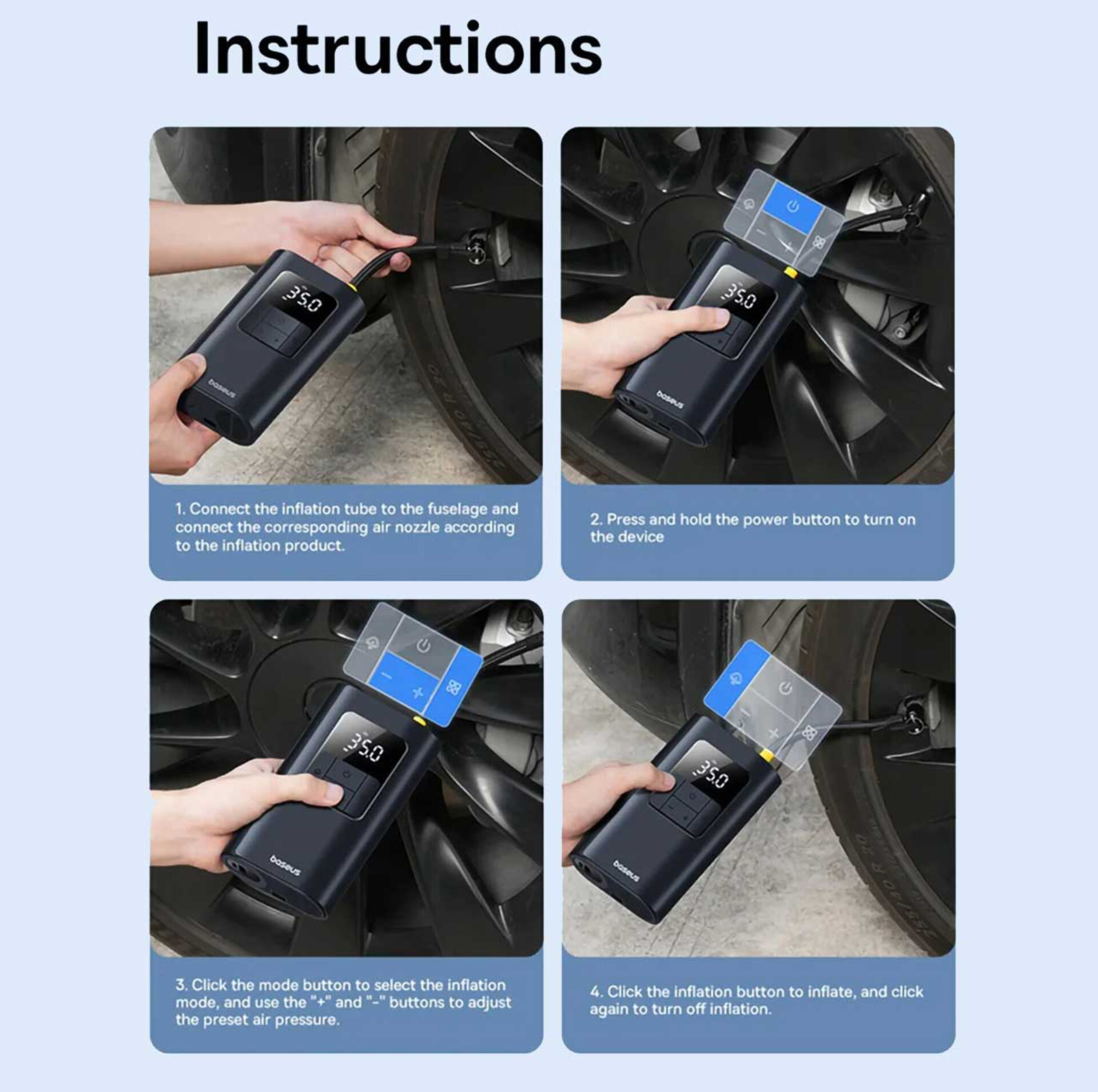 Instructions

35.0

baseus

1. Connect the inflation tube to the fuselage and connect the corresponding air nozzle according to the inflation product.

35.0

baseus

2. Press and hold the power button to turn on the device

35.0

baseus

3. Click the mode button to select the inflation mode, and use the "+" and "-" buttons to adjust the preset air pressure.

35.0

baseus

4. Click the inflation button to inflate, and click again to turn off inflation.