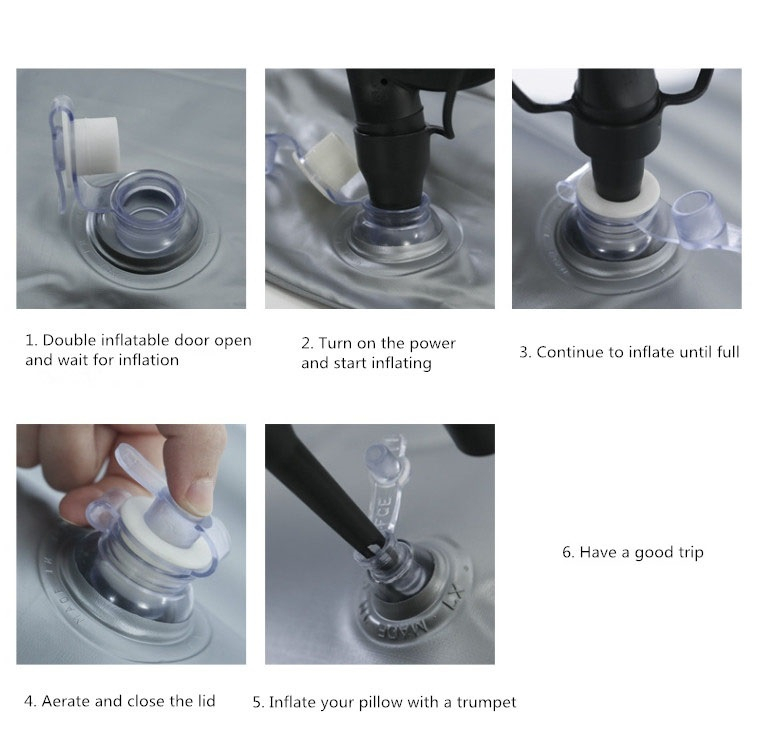 1. Double inflatable door open and wait for inflation

2. Turn on the power and start inflating

3. Continue to inflate until full

4. Aerate and close the lid

5. Inflate your pillow with a trumpet

6. Have a good trip