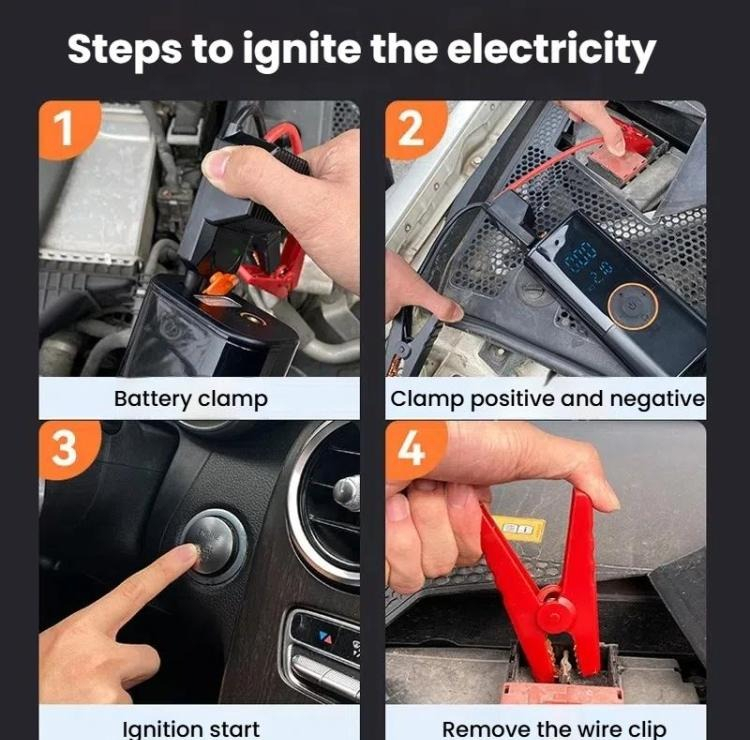 Steps to ignite the electricity

1

Battery clamp

2

Clamp positive and negative

3

Ignition start

4

Remove the wire clip