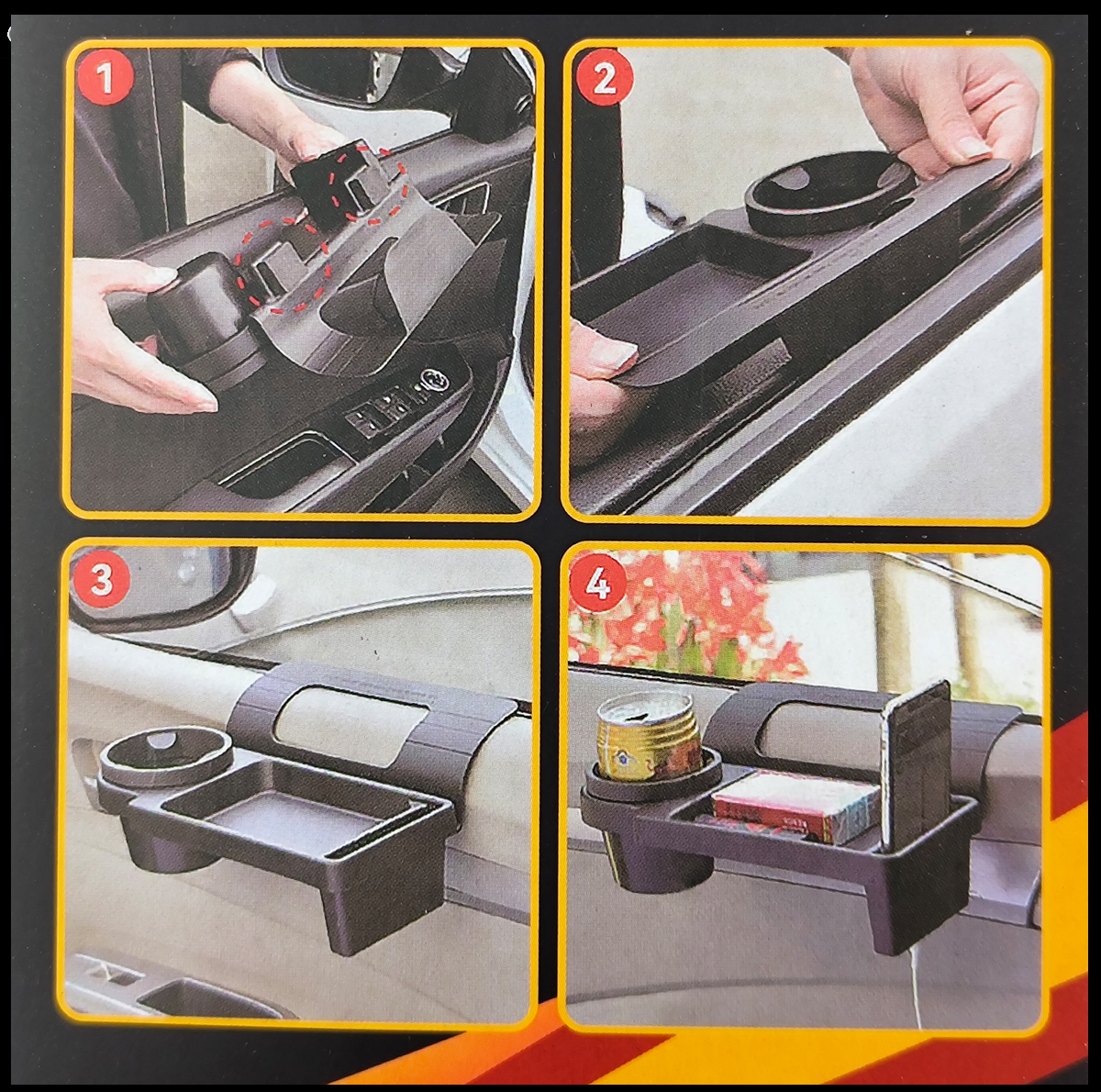 1

2

3

4