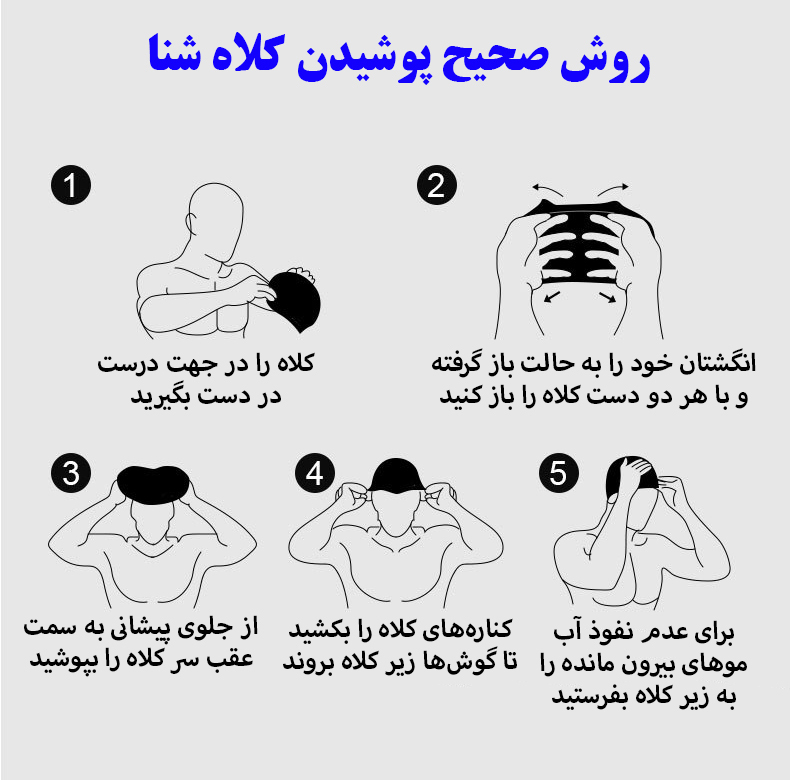 روش صحیح پوشیدن کلاه شنا

1
کلاه را در جهت درست در دست بگیرید

2
انگشتان خود را به حالت باز گرفته و با هر دو دست کلاه را باز کنید

3
از جلوی پیشانی به سمت عقب سر کلاه را بپوشید

4
کناره‌های کلاه را بکشید تا گوش‌ها زیر کلاه بروند

5
برای عدم نفوذ آب موهای بیرون مانده را به زیر کلاه بفرستید