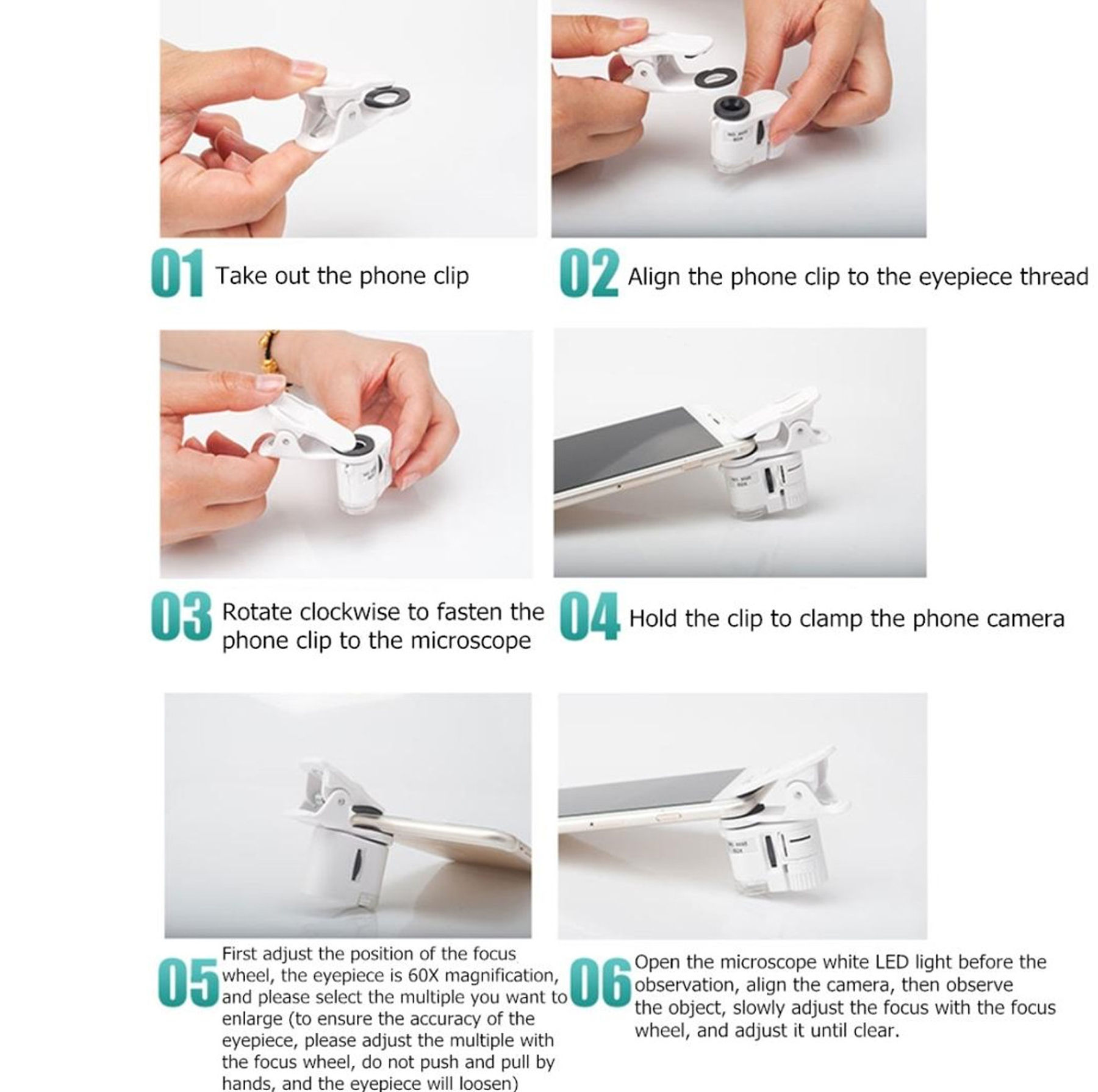 01 Take out the phone clip

02 Align the phone clip to the eyepiece thread

03 Rotate clockwise to fasten the phone clip to the microscope

04 Hold the clip to clamp the phone camera

05 First adjust the position of the focus wheel, the eyepiece is 60X magnification, and please select the multiple you want to enlarge (to ensure the accuracy of the eyepiece, please adjust the multiple with the focus wheel, do not push and pull by hands, and the eyepiece will loosen)

06 Open the microscope white LED light before the observation, align the camera, then observe the object, slowly adjust the focus with the focus wheel, and adjust it until clear.