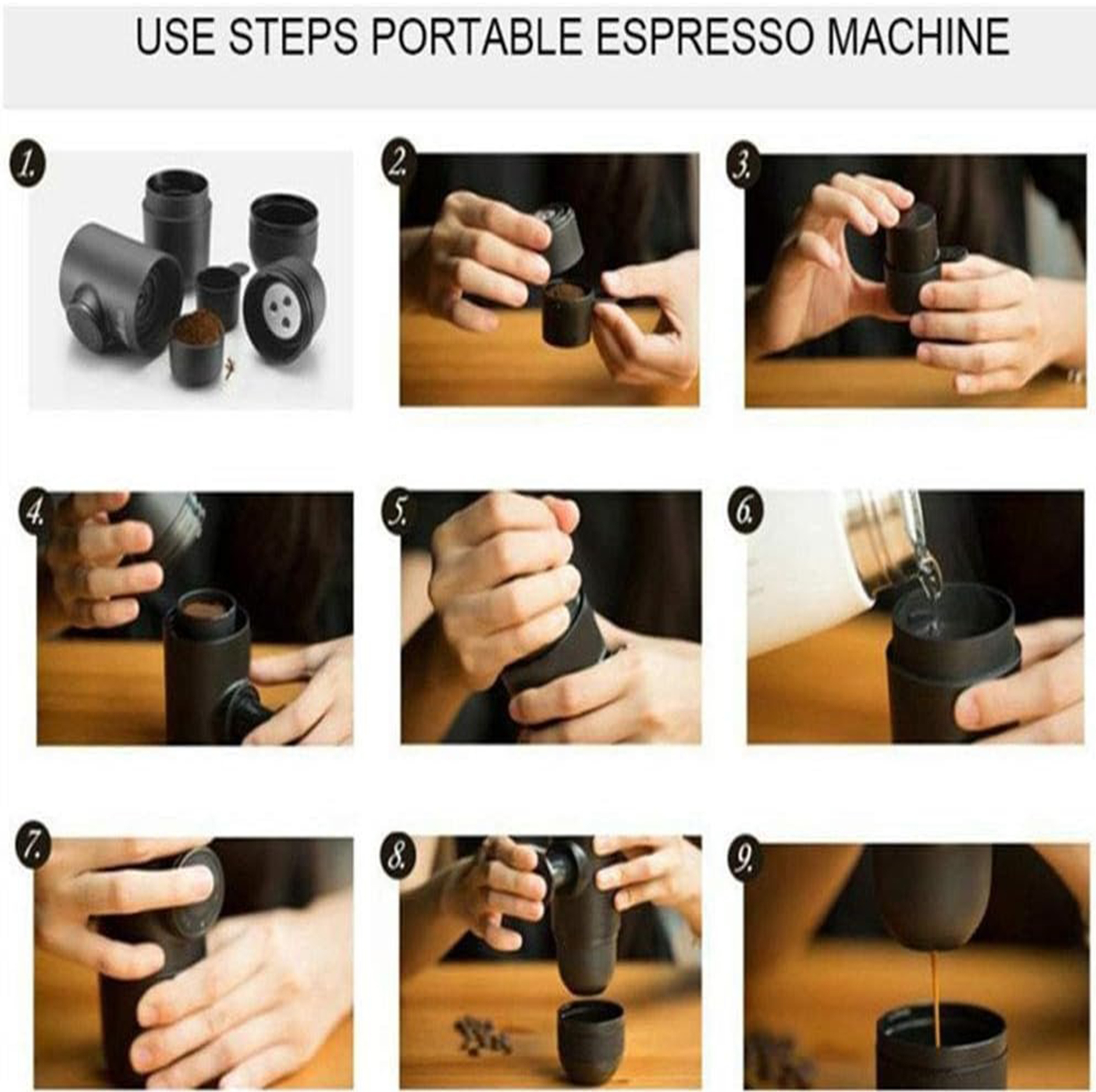 USE STEPS PORTABLE ESPRESSO MACHINE

1.

2.

3.

4.

5.

6.

7.

8.

9.