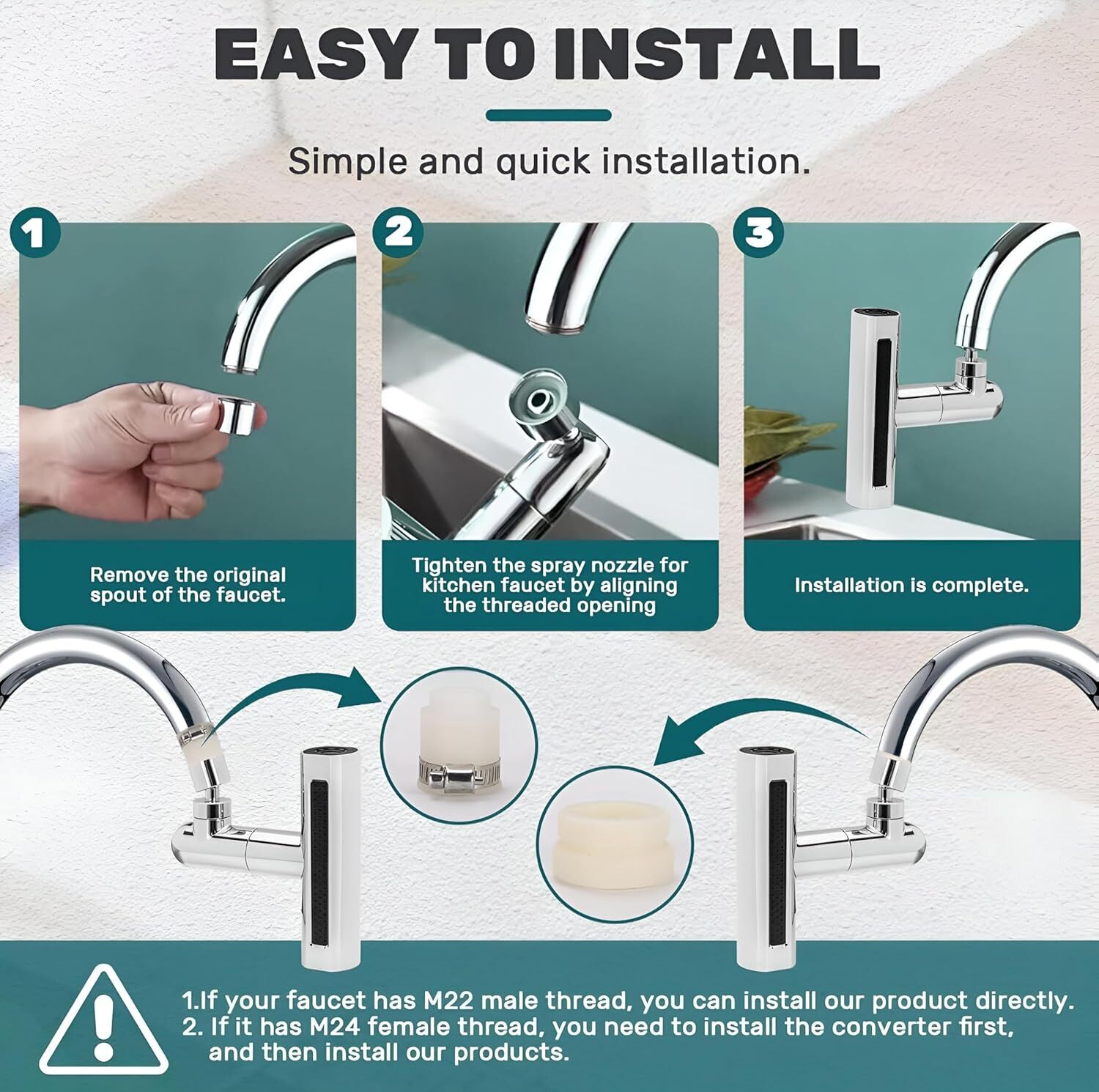 EASY TO INSTALL

Simple and quick installation.

1

Remove the original spout of the faucet.

2

Tighten the spray nozzle for kitchen faucet by aligning the threaded opening

3

Installation is complete.

1.If your faucet has M22 male thread, you can install our product directly.
2. If it has M24 female thread, you need to install the converter first, and then install our products.