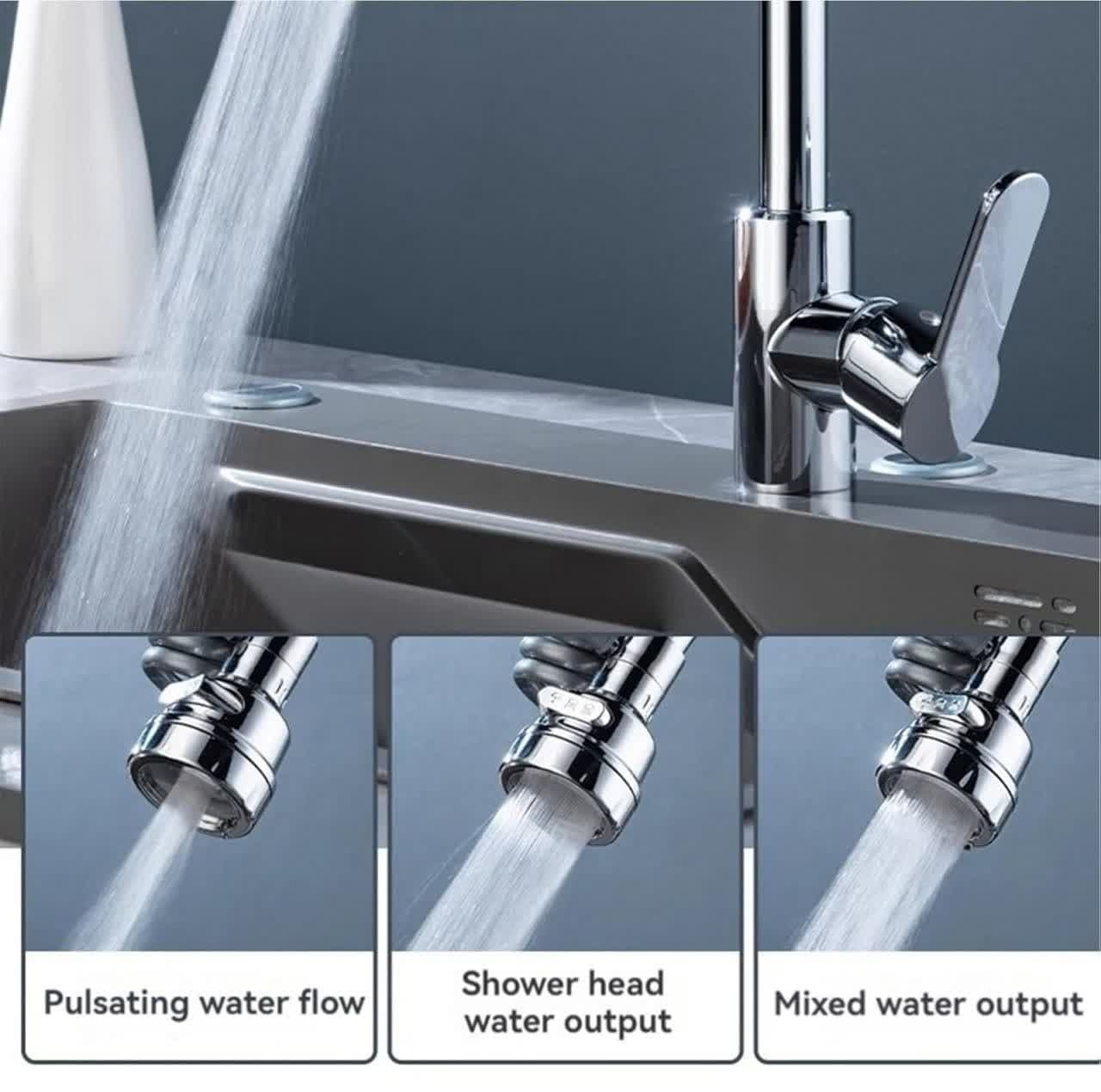 Pulsating water flow

Shower head
water output

Mixed water output