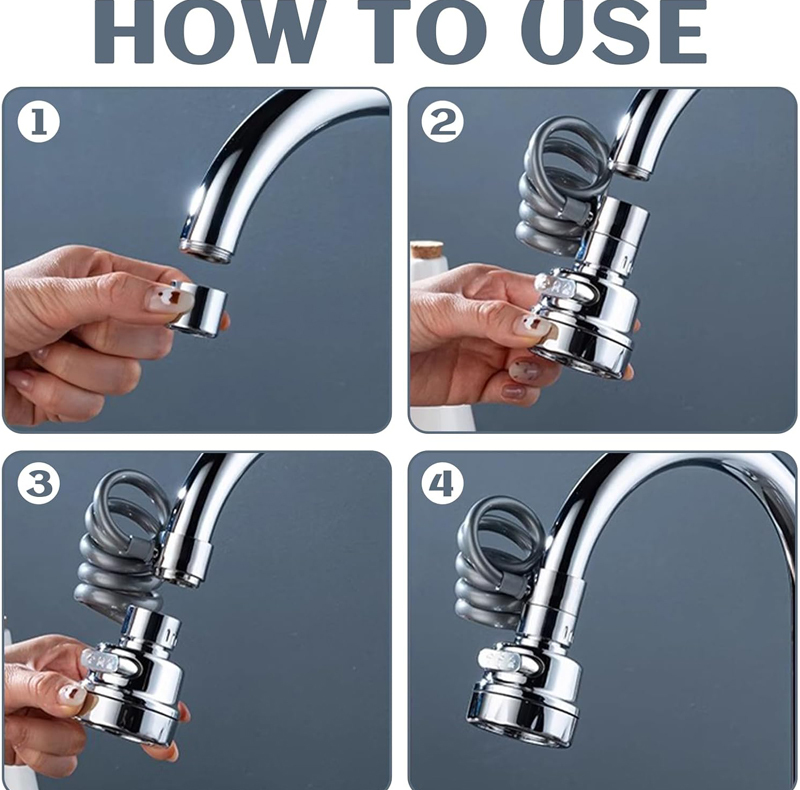 HOW TO USE

1

2

3

4