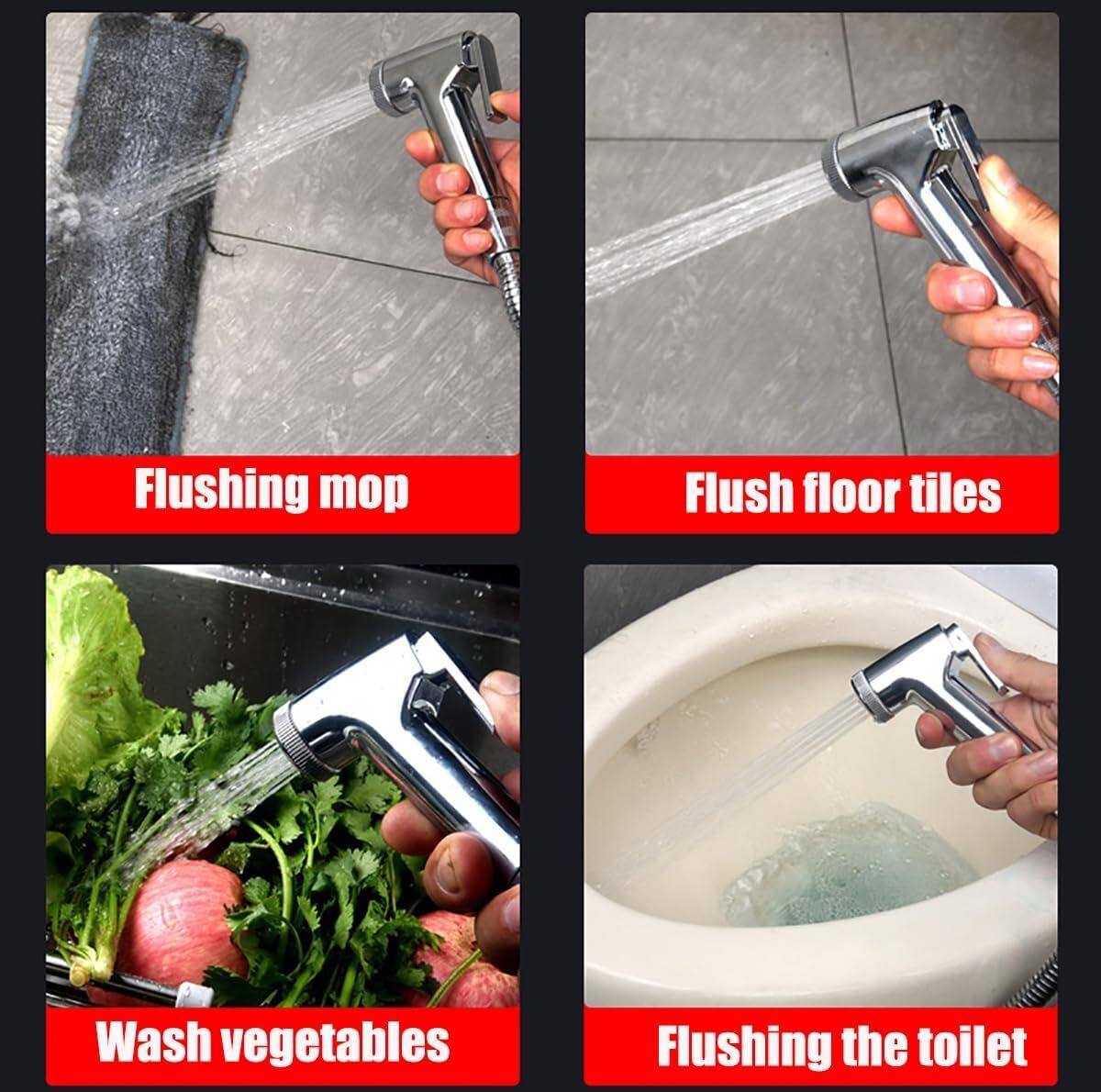 Flushing mop

Flush floor tiles

Wash vegetables

Flushing the toilet