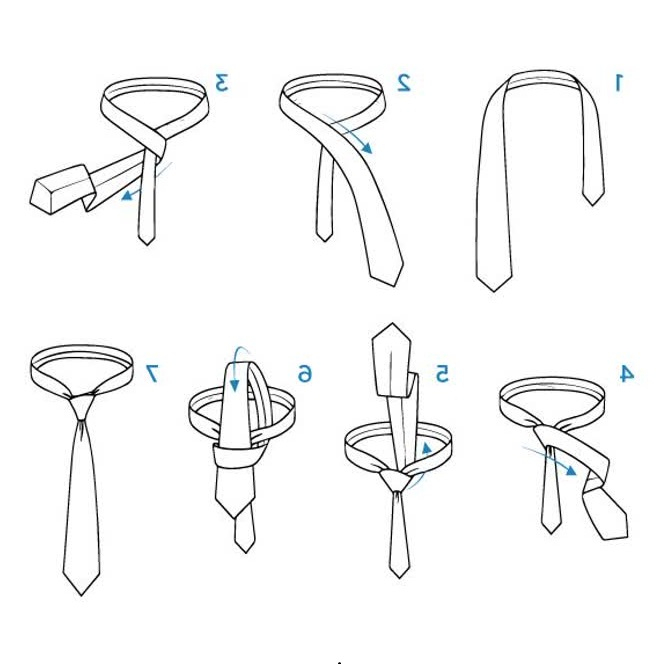 3

2

1

7

6

5

4