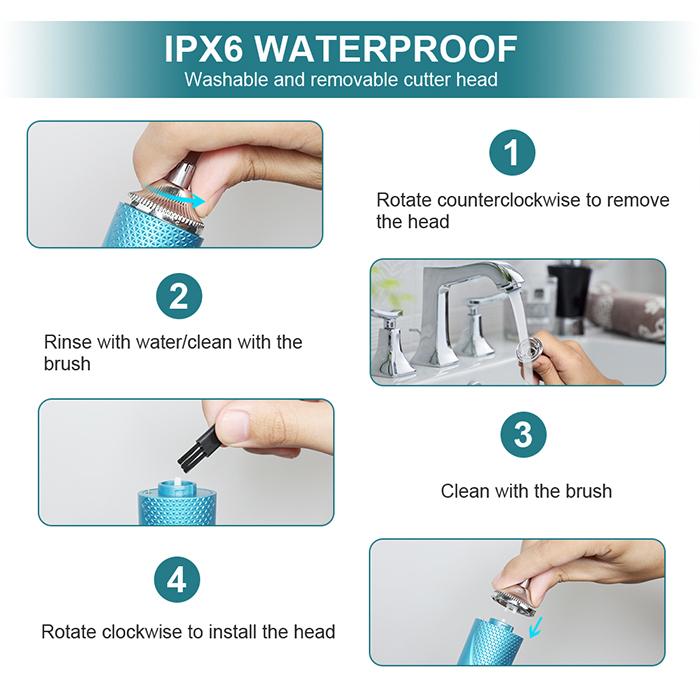 IPX6 WATERPROOF
Washable and removable cutter head

1

Rotate counterclockwise to remove the head

2

Rinse with water/clean with the brush

3

Clean with the brush

4

Rotate clockwise to install the head