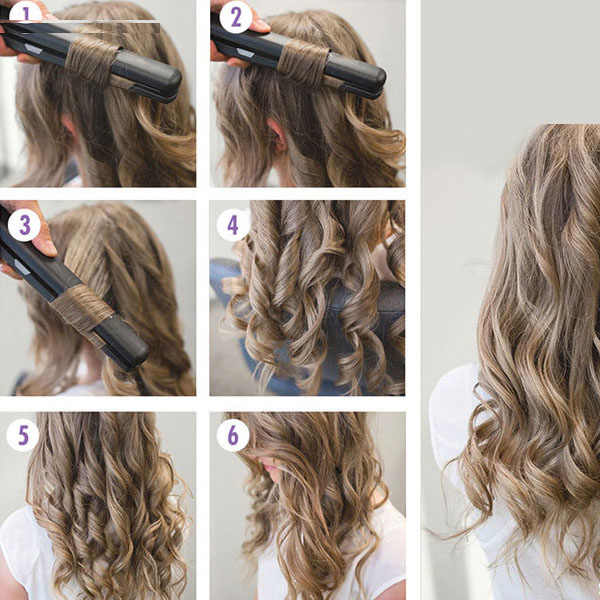 1
2
3
4
5
6