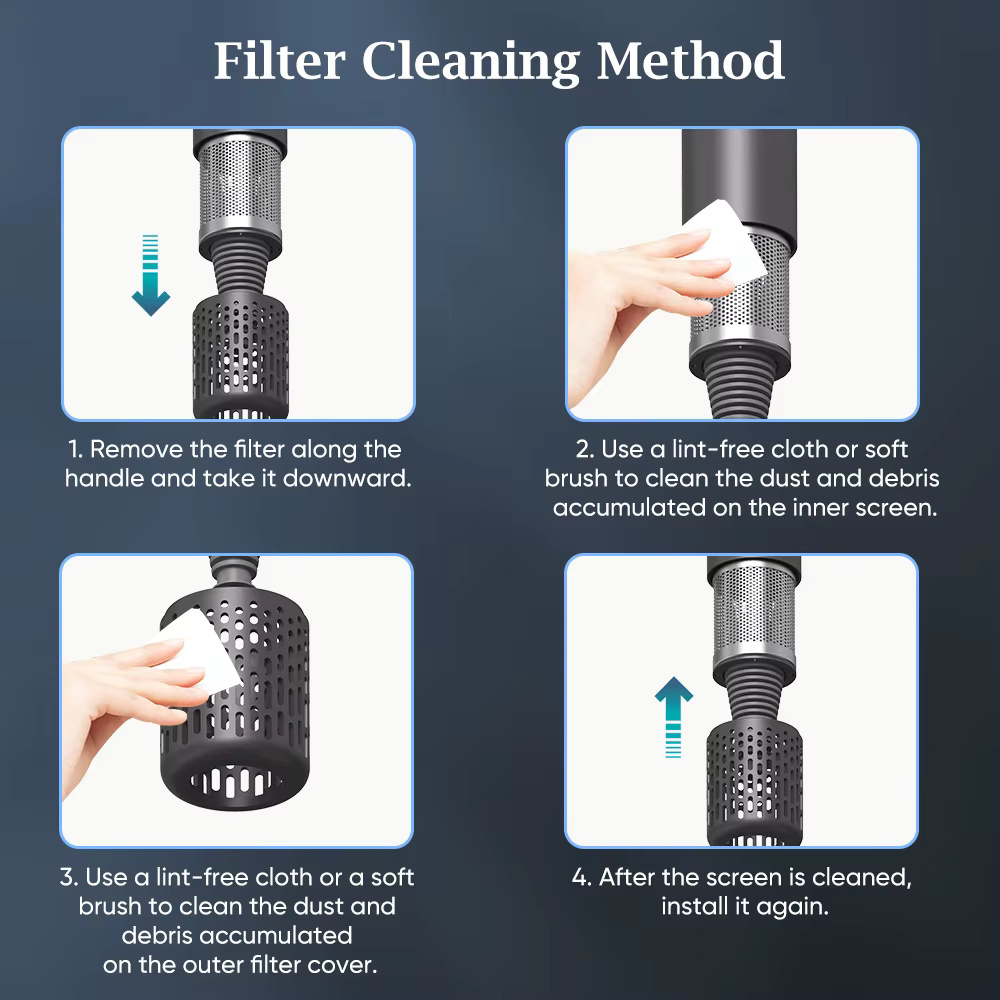 Filter Cleaning Method

1. Remove the filter along the handle and take it downward.

2. Use a lint-free cloth or soft brush to clean the dust and debris accumulated on the inner screen.

3. Use a lint-free cloth or a soft brush to clean the dust and debris accumulated on the outer filter cover.

4. After the screen is cleaned, install it again.