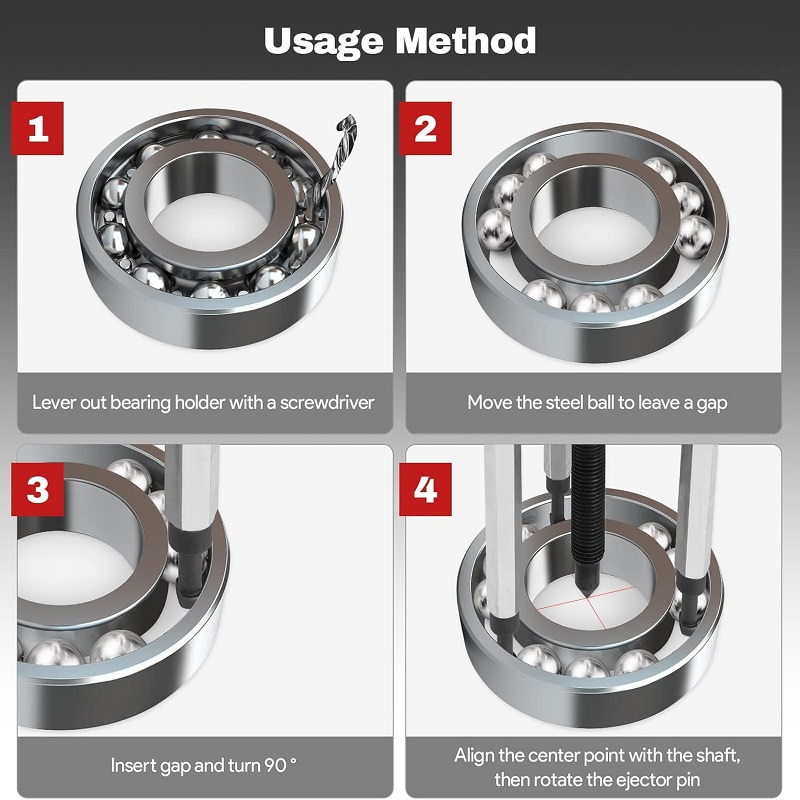 Usage Method

1

Lever out bearing holder with a screwdriver

2

Move the steel ball to leave a gap

3

Insert gap and turn 90 °

4

Align the center point with the shaft, then rotate the ejector pin