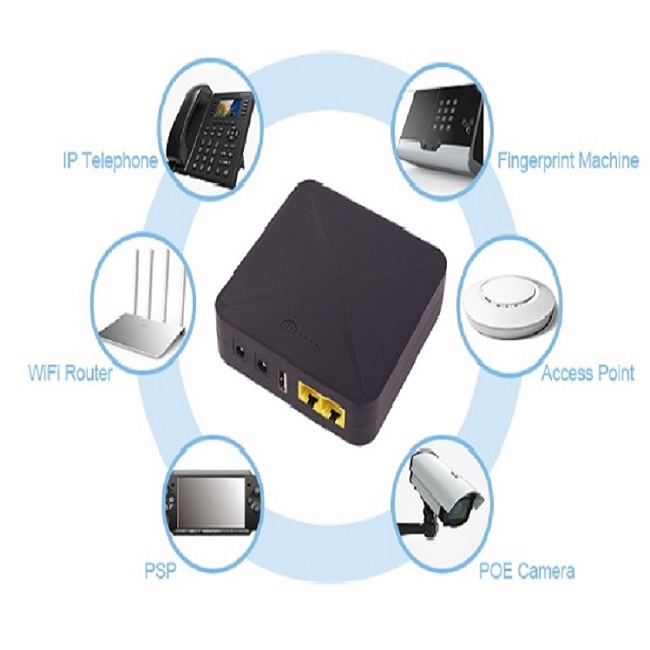 IP Telephone

Fingerprint Machine

WiFi Router

Access Point

PSP

POE Camera