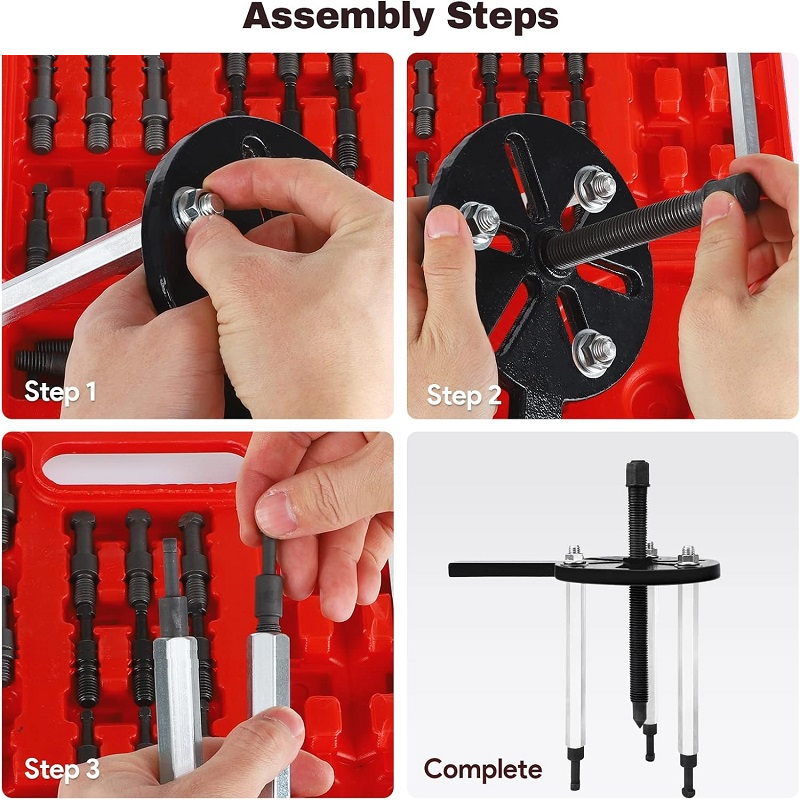 Assembly Steps

Step 1

Step 2

Step 3

Complete