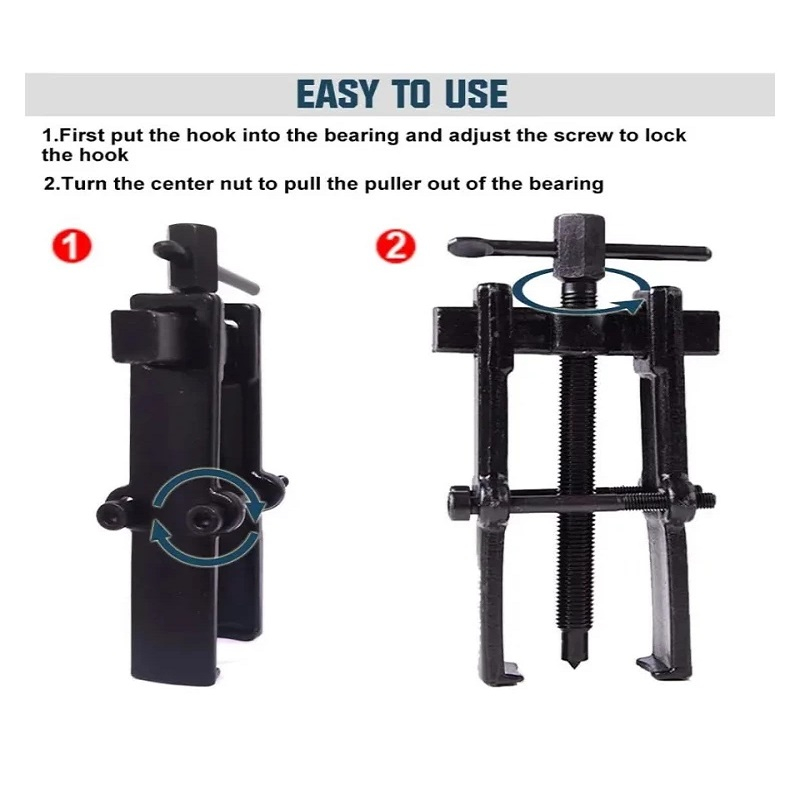 EASY TO USE

1.First put the hook into the bearing and adjust the screw to lock the hook

2.Turn the center nut to pull the puller out of the bearing

1

2