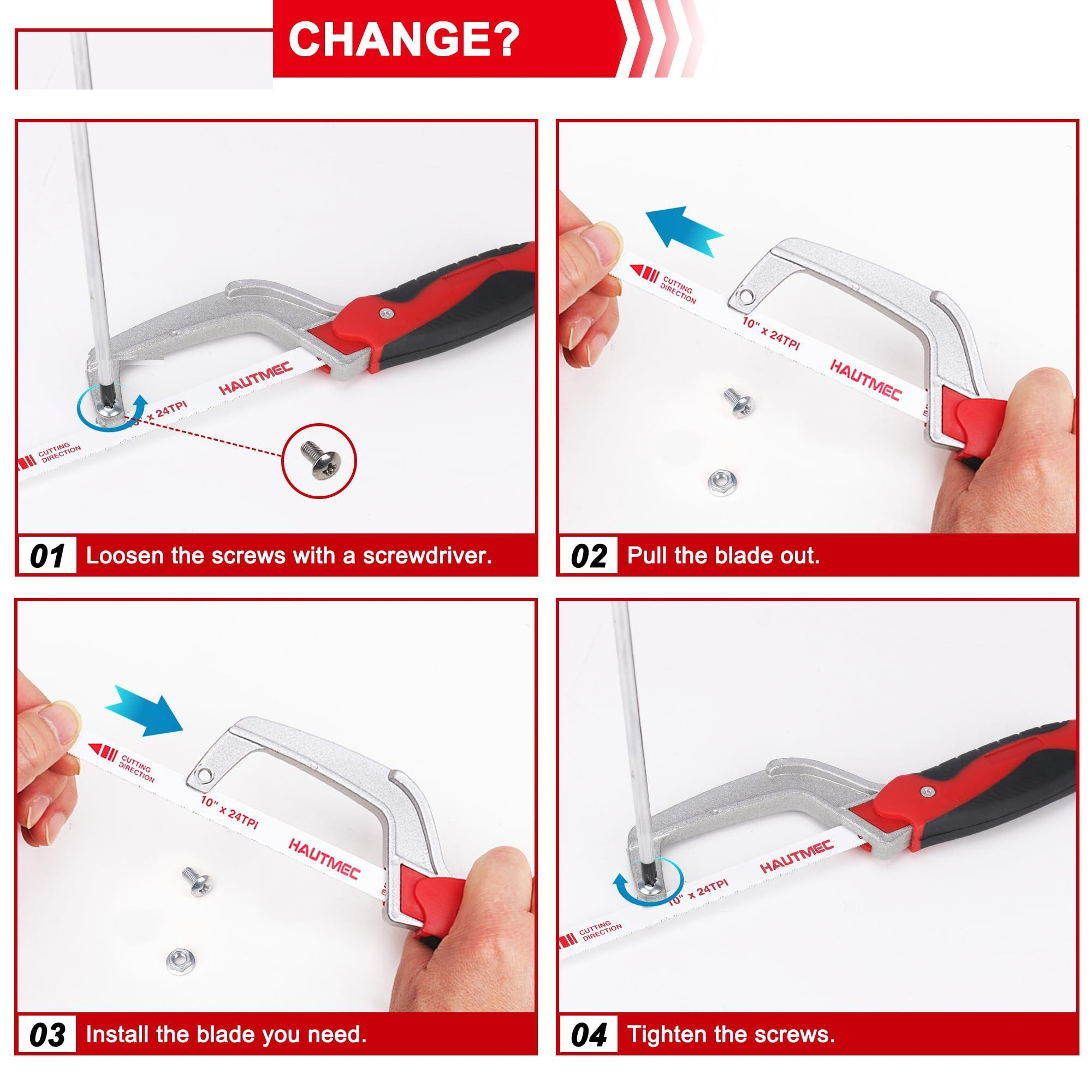 CHANGE?

HAUTMEC
x 24TPI
CUTTING DIRECTION

01 Loosen the screws with a screwdriver.

CUTTING DIRECTION
10" x 24TPI
HAUTMEC

02 Pull the blade out.

CUTTING DIRECTION
10" x 24TPI
HAUTMEC

03 Install the blade you need.

HAUTMEC
10" x 24TPI
CUTTING DIRECTION

04 Tighten the screws.