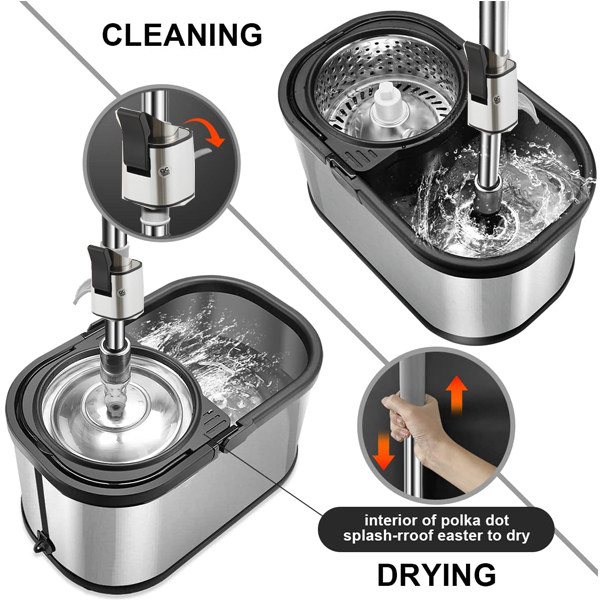 CLEANING

interior of polka dot splash-rroof easter to dry

DRYING