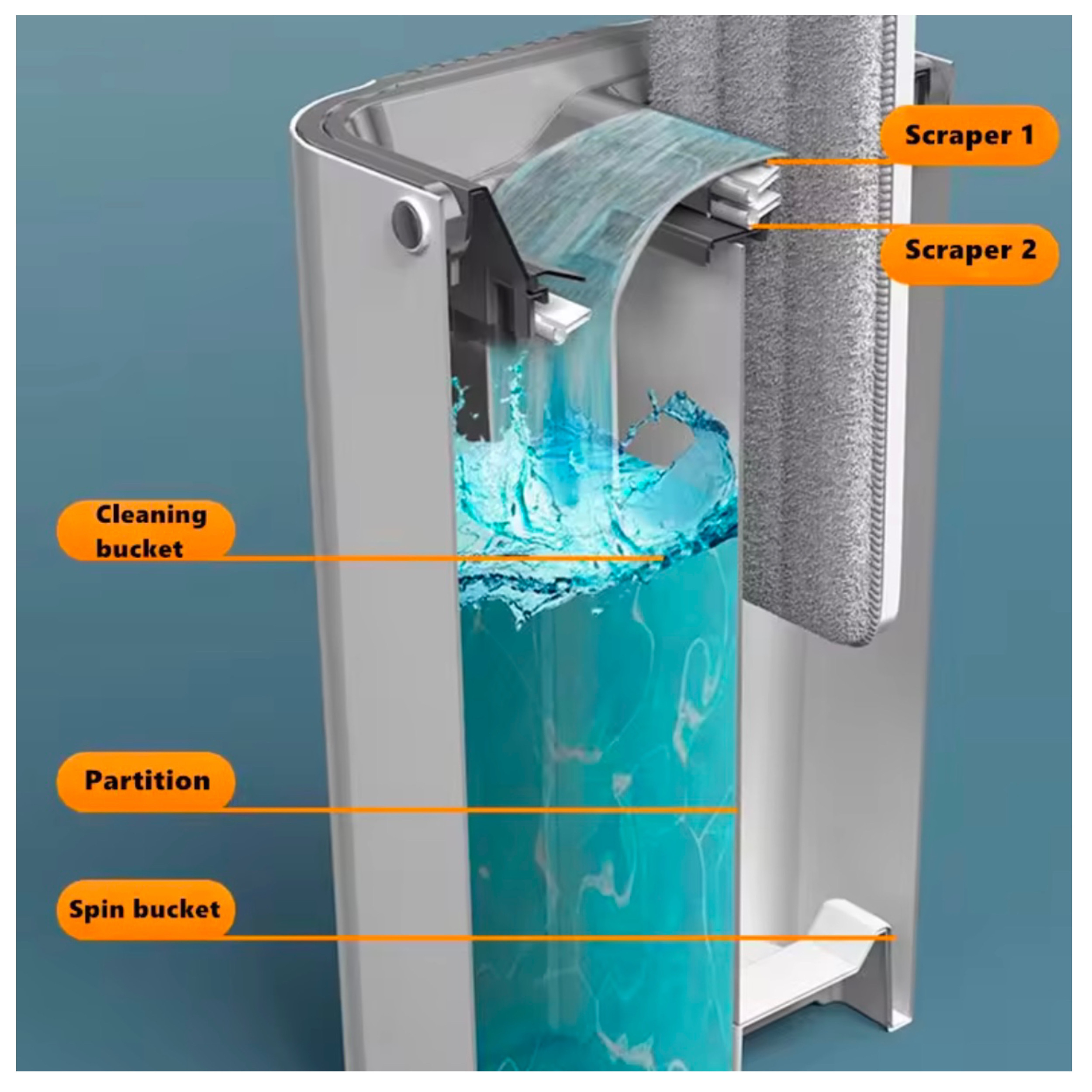 Scraper 1

Scraper 2

Cleaning bucket

Partition

Spin bucket