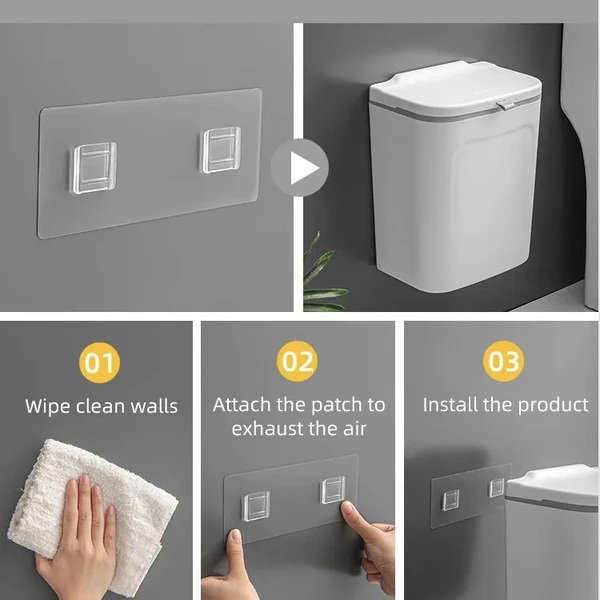 01
Wipe clean walls

02
Attach the patch to exhaust the air

03
Install the product