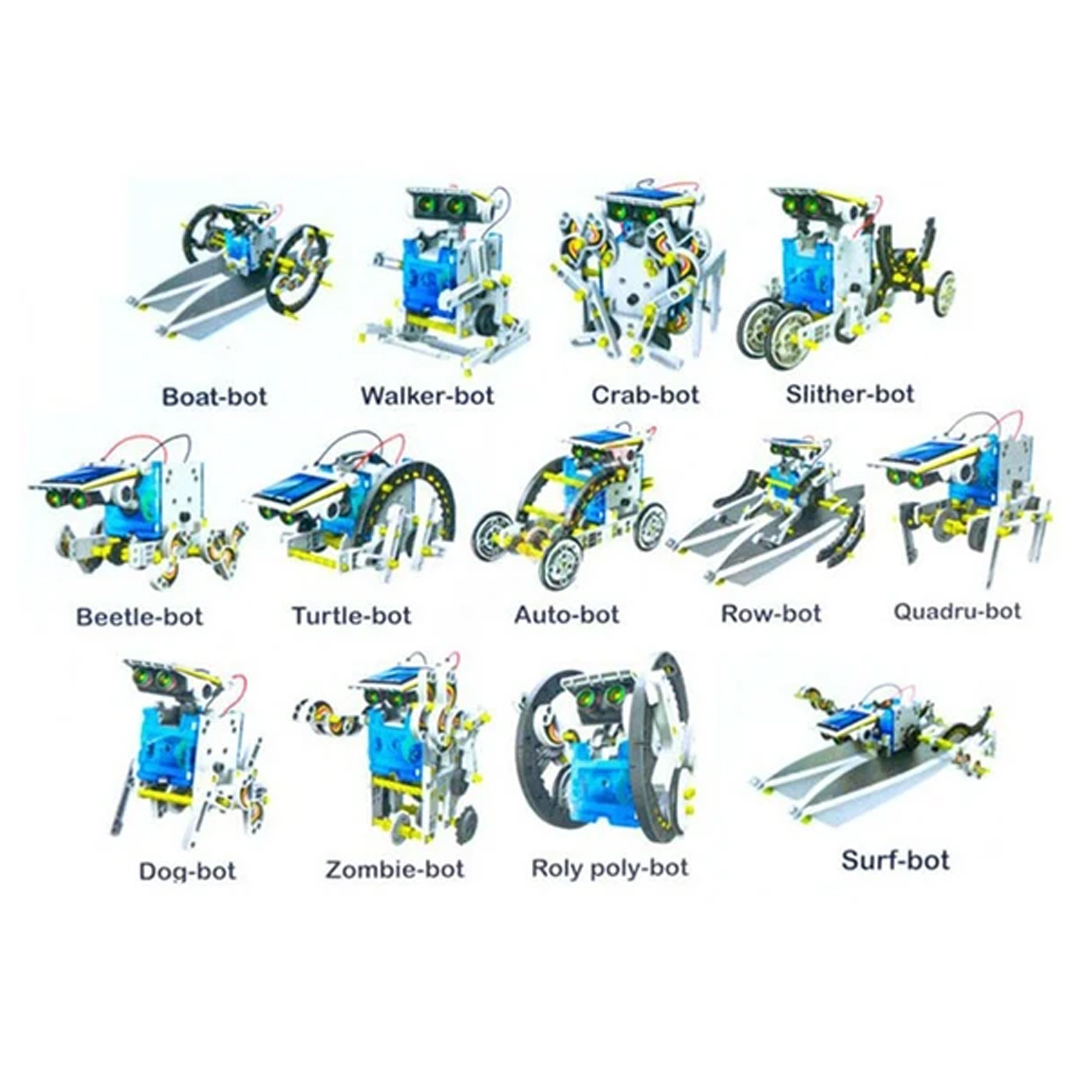 Boat-bot
Walker-bot
Crab-bot
Slither-bot

Beetle-bot
Turtle-bot
Auto-bot
Row-bot
Quadru-bot

Dog-bot
Zombie-bot
Roly poly-bot
Surf-bot