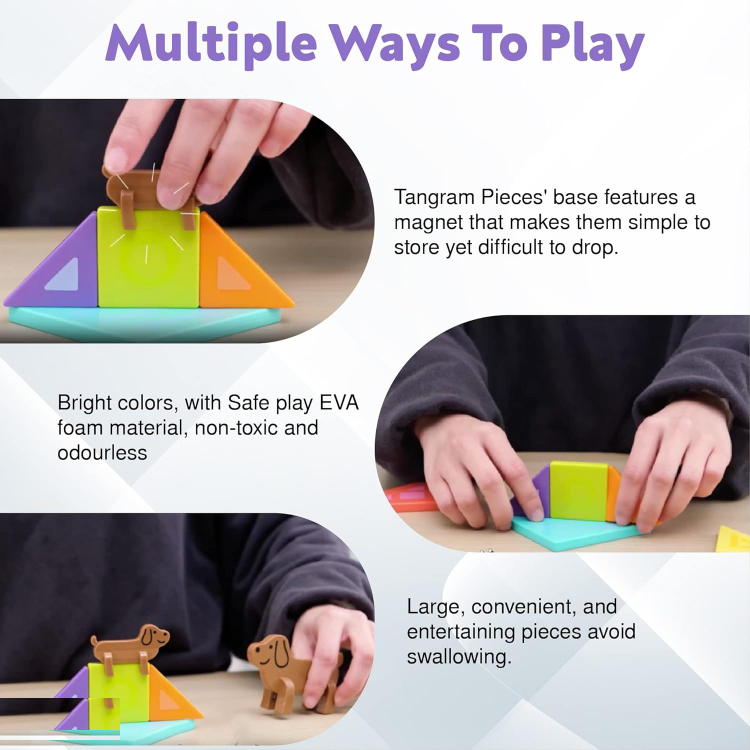 Multiple Ways To Play

Tangram Pieces' base features a magnet that makes them simple to store yet difficult to drop.

Bright colors, with Safe play EVA foam material, non-toxic and odourless

Large, convenient, and entertaining pieces avoid swallowing.