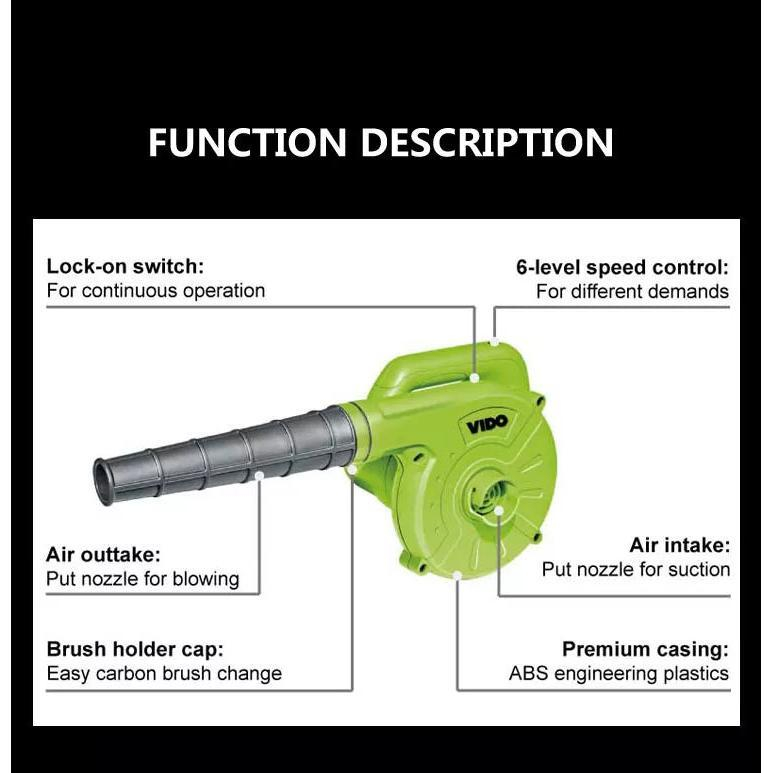 FUNCTION DESCRIPTION

Lock-on switch:
For continuous operation

6-level speed control:
For different demands

VIDO

Air outtake:
Put nozzle for blowing

Air intake:
Put nozzle for suction

Brush holder cap:
Easy carbon brush change

Premium casing:
ABS engineering plastics