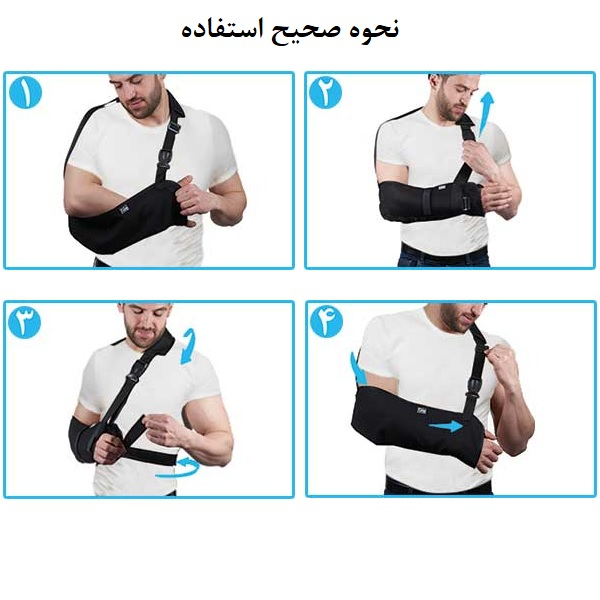 نحوه صحیح استفاده

۱

۲

۳

۴