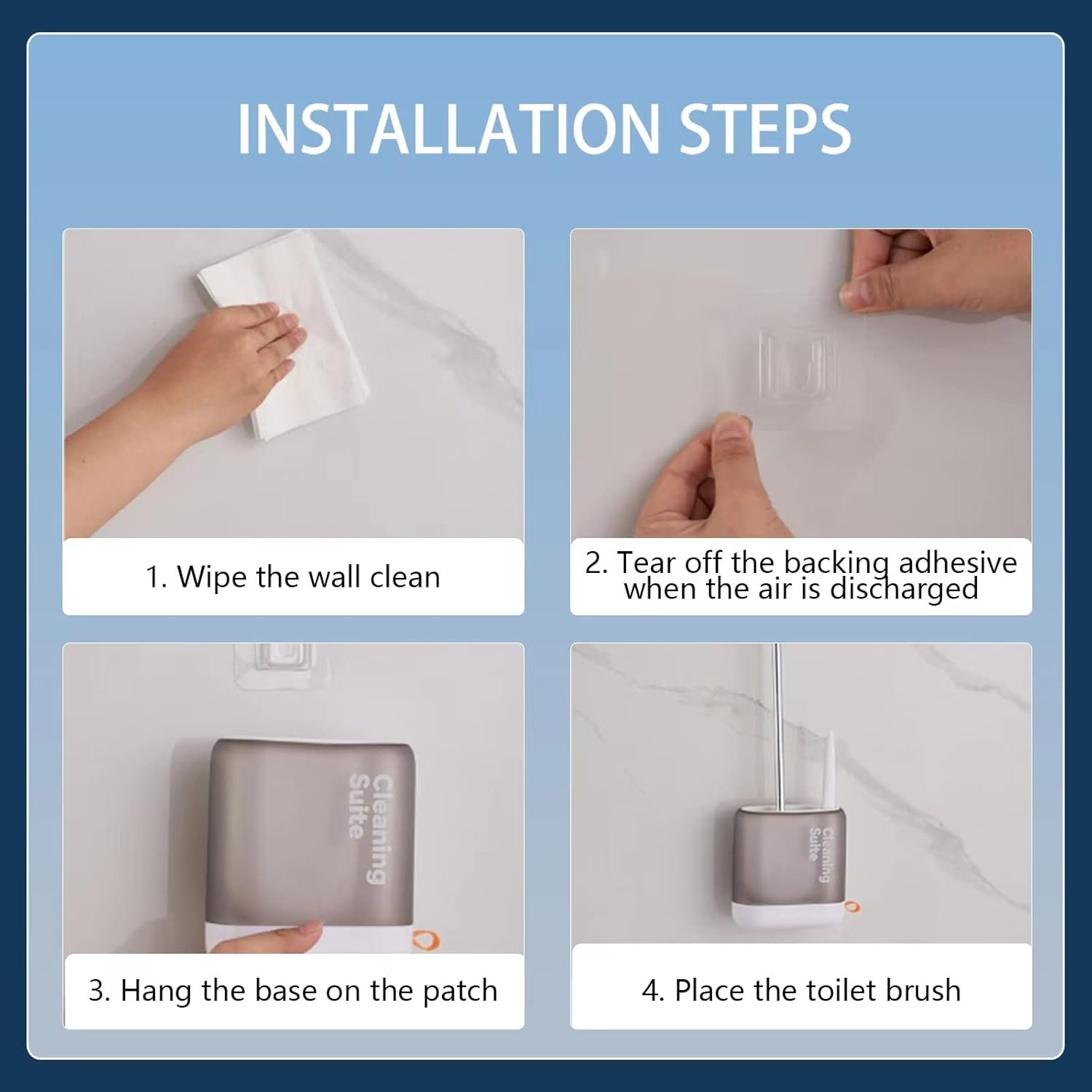 INSTALLATION STEPS

1. Wipe the wall clean

2. Tear off the backing adhesive when the air is discharged

Cleaning Suite

3. Hang the base on the patch

Cleaning Suite

4. Place the toilet brush