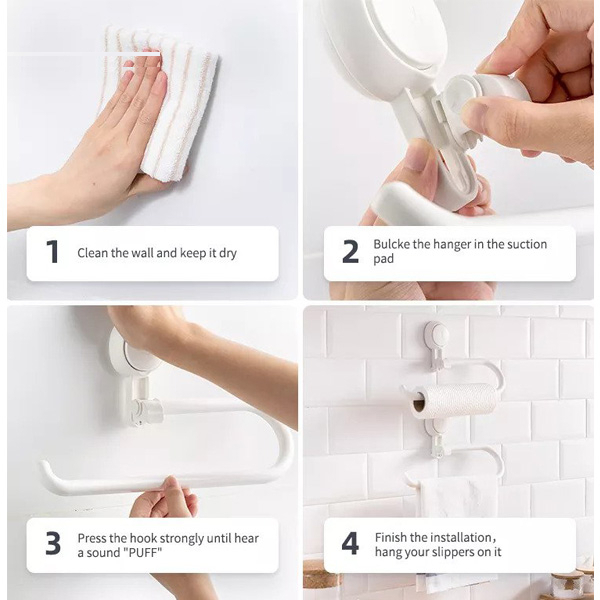 1 Clean the wall and keep it dry

2 Bulcke the hanger in the suction pad

3 Press the hook strongly until hear a sound "PUFF"

4 Finish the installation, hang your slippers on it