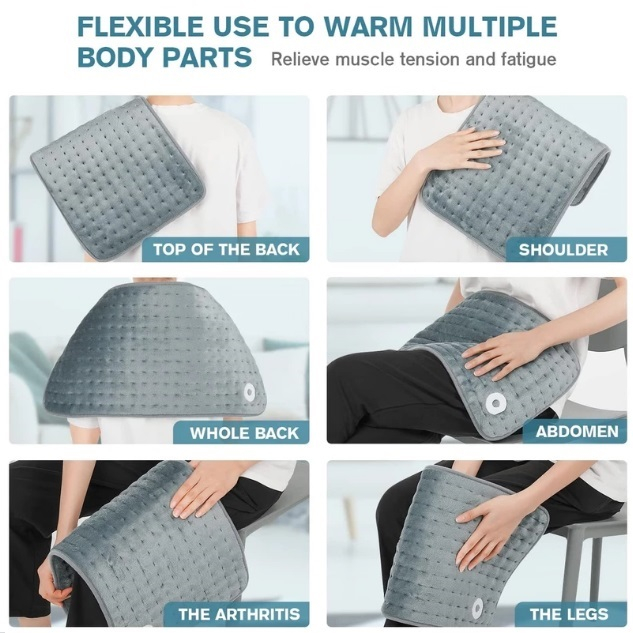 FLEXIBLE USE TO WARM MULTIPLE BODY PARTS Relieve muscle tension and fatigue

TOP OF THE BACK

SHOULDER

WHOLE BACK

ABDOMEN

THE ARTHRITIS

THE LEGS