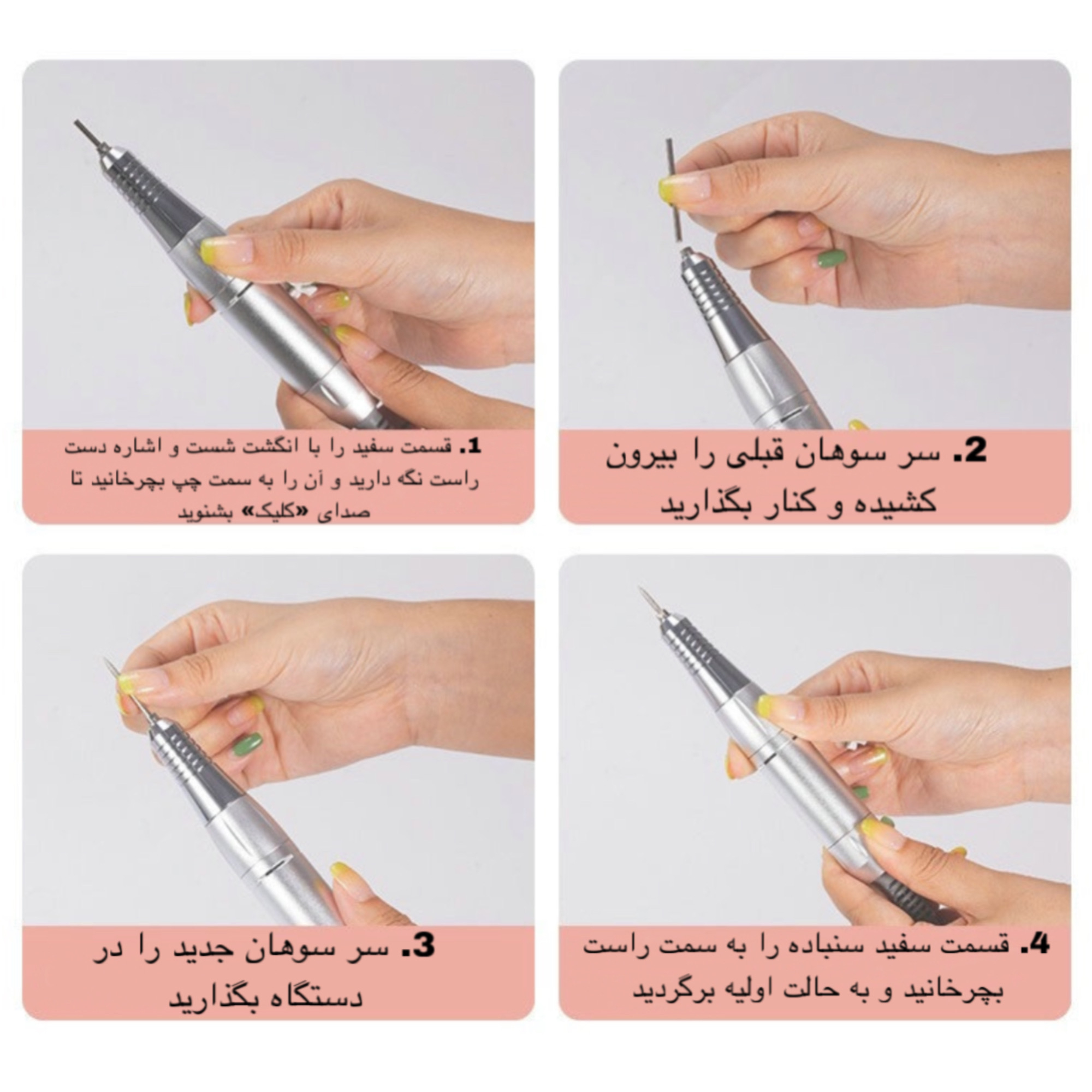 1. قسمت سفید را با انگشت شست و اشاره دست راست نگه دارید و آن را به سمت چپ بچرخانید تا صدای «کلیک» بشنوید

2. سر سوهان قبلی را بیرون کشیده و کنار بگذارید

3. سر سوهان جدید را در دستگاه بگذارید

4. قسمت سفید سنباده را به سمت راست بچرخانید و به حالت اولیه برگردید