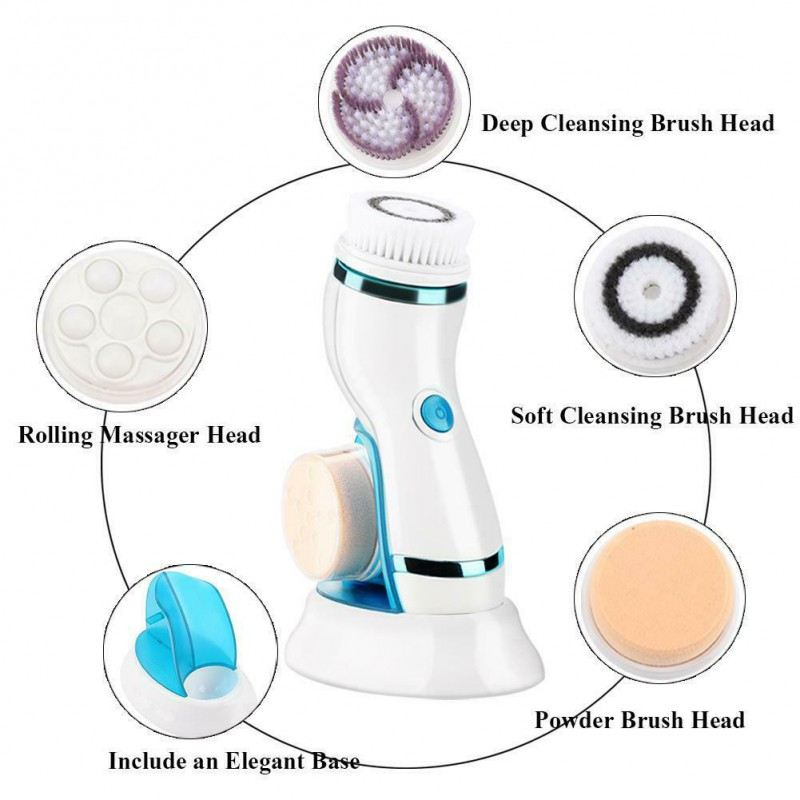 Deep Cleansing Brush Head

Rolling Massager Head

Soft Cleansing Brush Head

Powder Brush Head

Include an Elegant Base