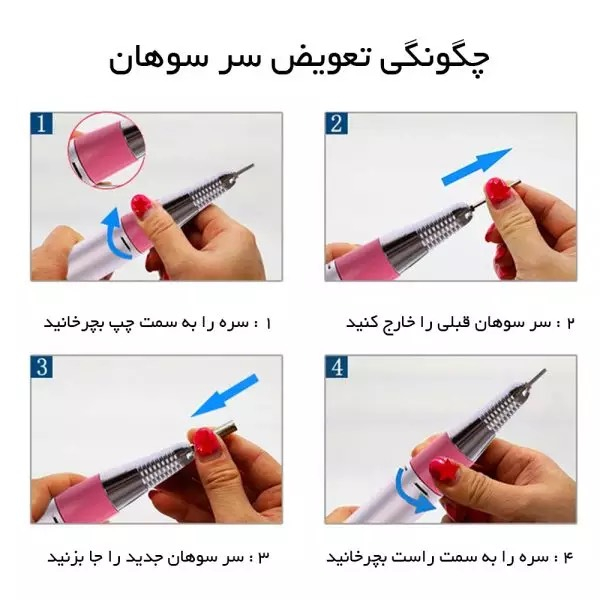 چگونگی تعویض سر سوهان

1

2

۱ : سره را به سمت چپ بچرخانید

۲ : سر سوهان قبلی را خارج کنید

3

4

۳ : سر سوهان جدید را جا بزنید

۴ : سره را به سمت راست بچرخانید