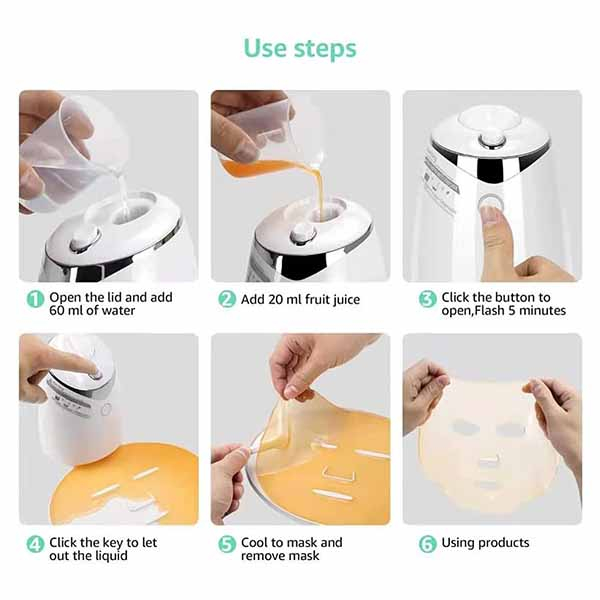 Use steps

1 Open the lid and add 60 ml of water

2 Add 20 ml fruit juice

3 Click the button to open,Flash 5 minutes

4 Click the key to let out the liquid

5 Cool to mask and remove mask

6 Using products