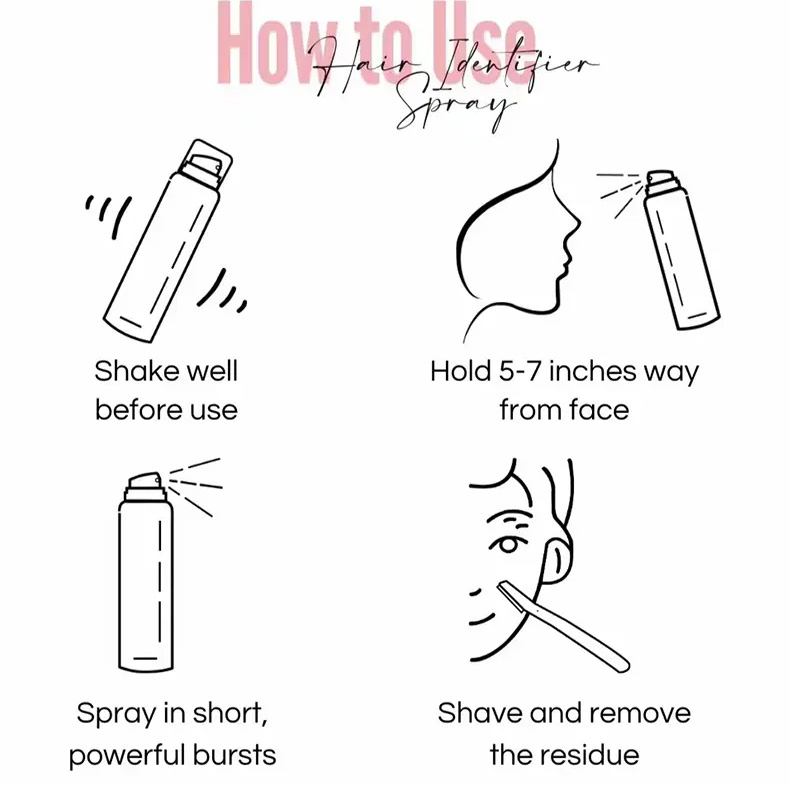 How to Use
Hair Identifier Spray

Shake well before use

Hold 5-7 inches way from face

Spray in short, powerful bursts

Shave and remove the residue