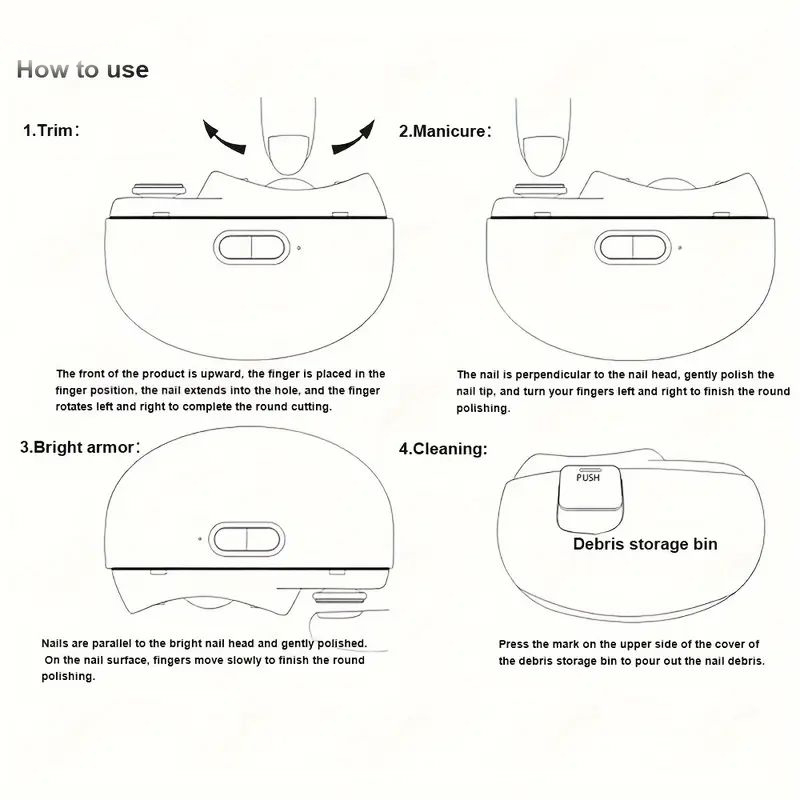 How to use

1.Trim：

The front of the product is upward, the finger is placed in the finger position, the nail extends into the hole, and the finger rotates left and right to complete the round cutting.

2.Manicure：

The nail is perpendicular to the nail head, gently polish the nail tip, and turn your fingers left and right to finish the round polishing.

3.Bright armor：

Nails are parallel to the bright nail head and gently polished. On the nail surface, fingers move slowly to finish the round polishing.

4.Cleaning:

PUSH

Debris storage bin

Press the mark on the upper side of the cover of the debris storage bin to pour out the nail debris.