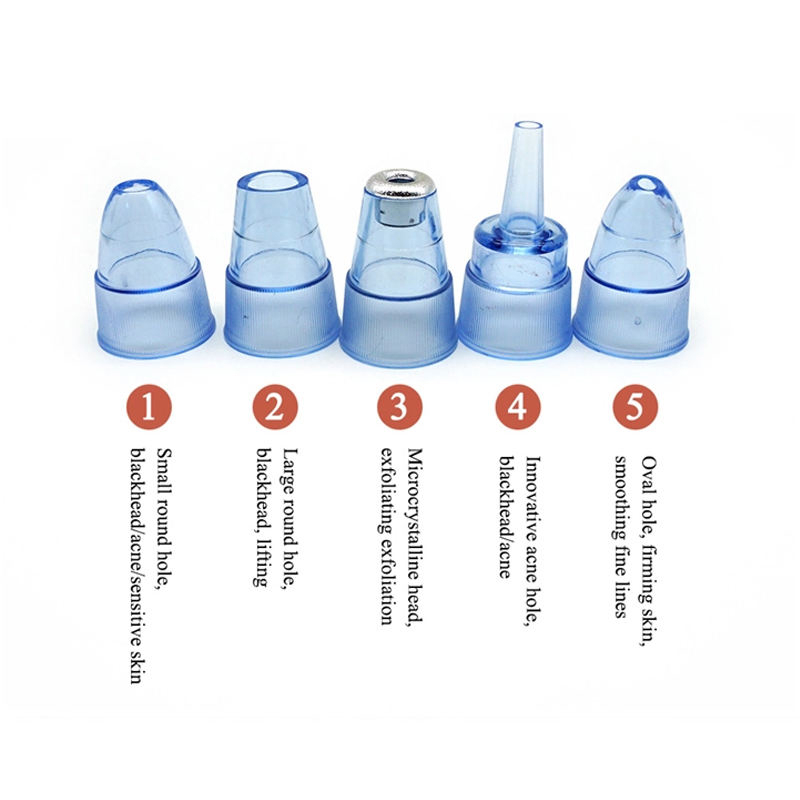 1
Small round hole, blackhead/acne/sensitive skin

2
Large round hole, blackhead, lifting

3
Microcrystalline head, exfoliating exfoliation

4
Innovative acne hole, blackhead/acne

5
Oval hole, firming skin, smoothing fine lines