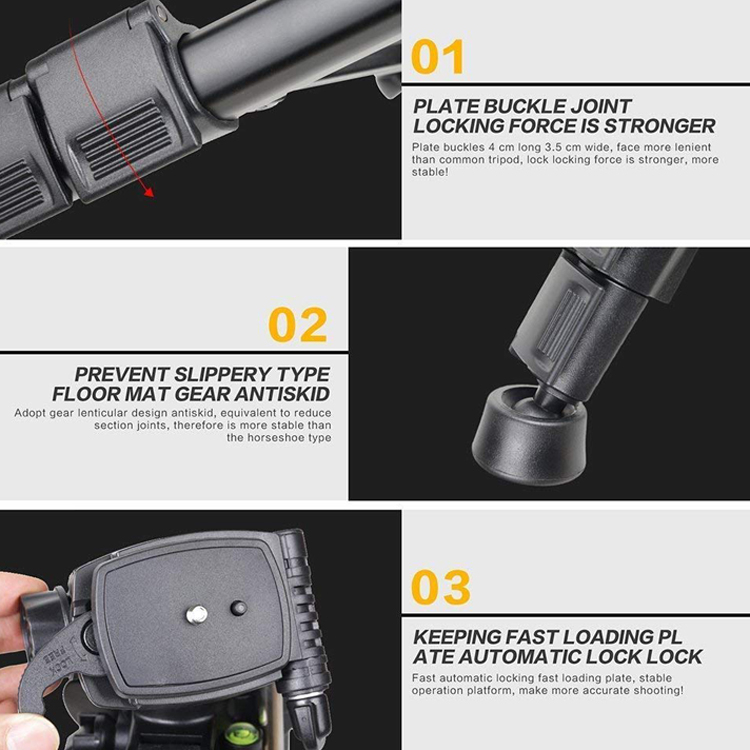 01

PLATE BUCKLE JOINT LOCKING FORCE IS STRONGER

Plate buckles 4 cm long 3.5 cm wide, face more lenient than common tripod, lock locking force is stronger, more stable!

02

PREVENT SLIPPERY TYPE FLOOR MAT GEAR ANTISKID

Adopt gear lenticular design antiskid, equivalent to reduce section joints, therefore is more stable than the horseshoe type

LOCK FREE

03

KEEPING FAST LOADING PL ATE AUTOMATIC LOCK LOCK

Fast automatic locking fast loading plate, stable operation platform, make more accurate shooting!