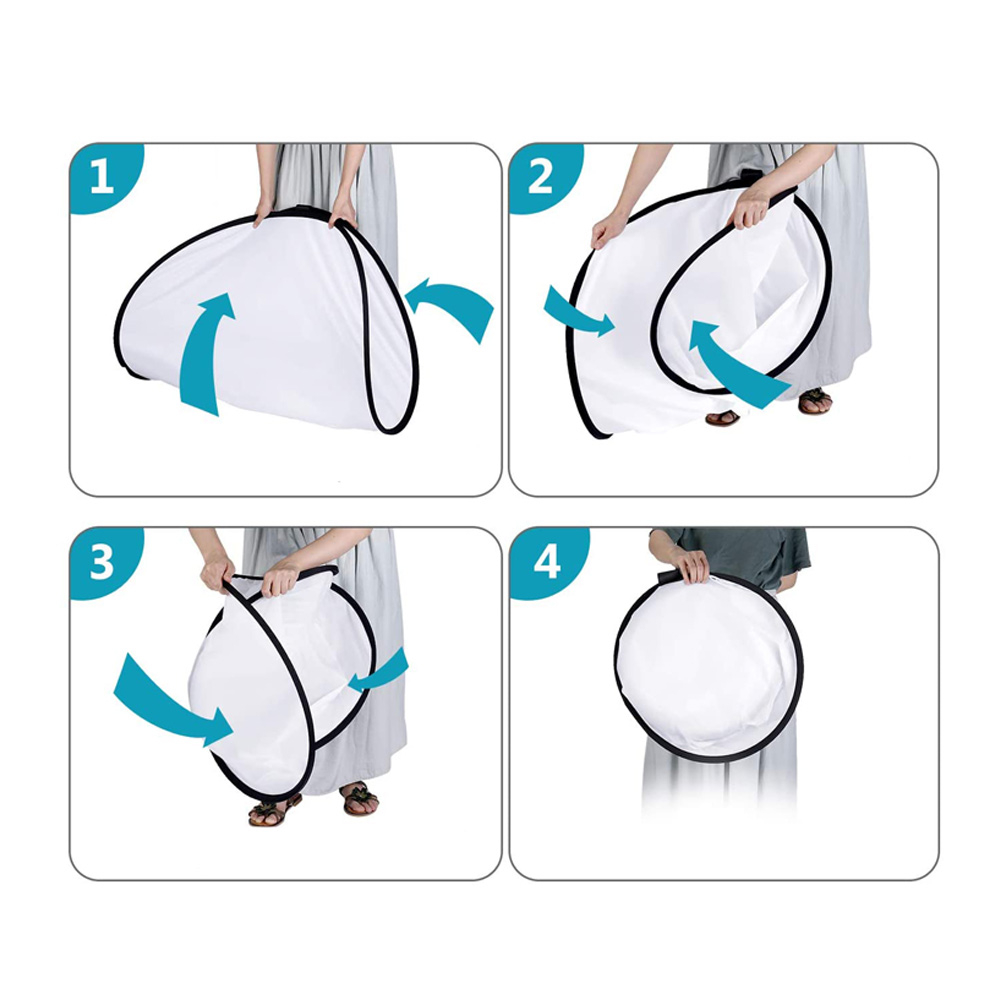 1

2

3

4