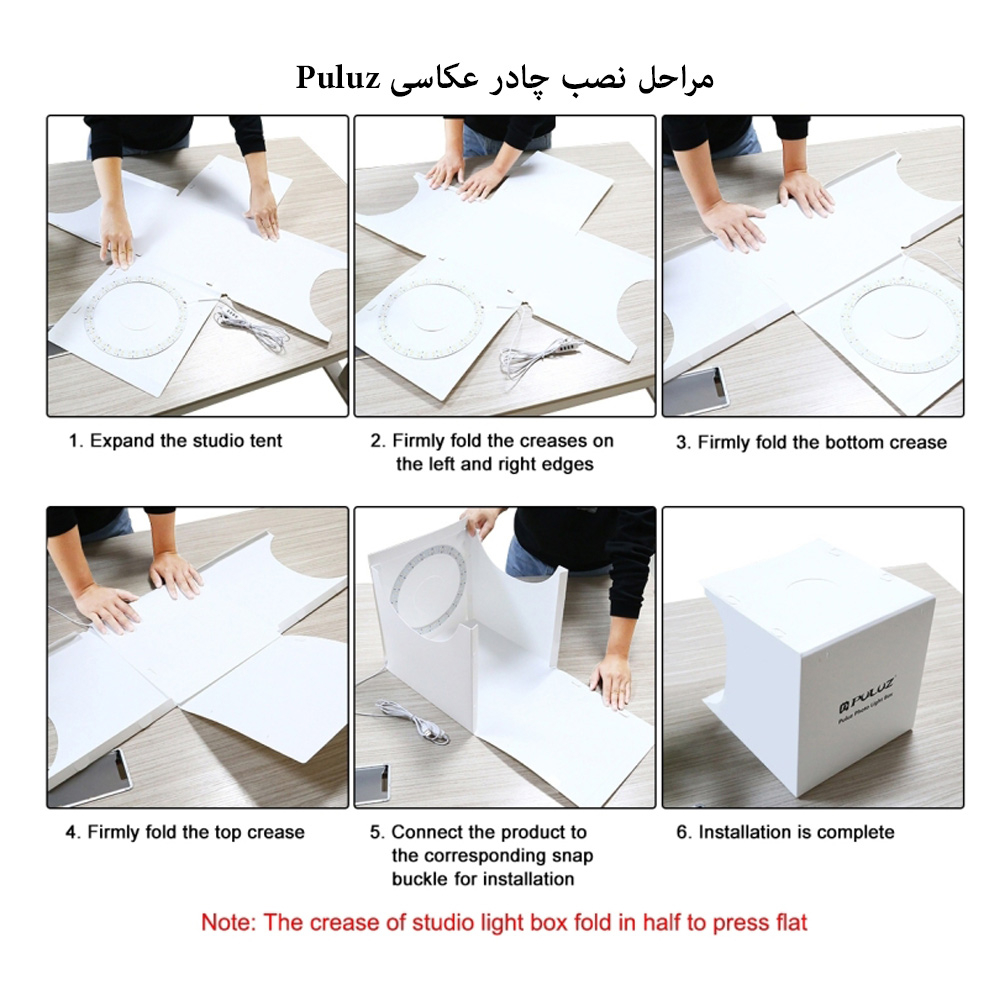 مراحل نصب چادر عکاسی Puluz

1. Expand the studio tent

2. Firmly fold the creases on the left and right edges

3. Firmly fold the bottom crease

4. Firmly fold the top crease

5. Connect the product to the corresponding snap buckle for installation

PULUZ
Puluz Photo Light Box

6. Installation is complete

Note: The crease of studio light box fold in half to press flat