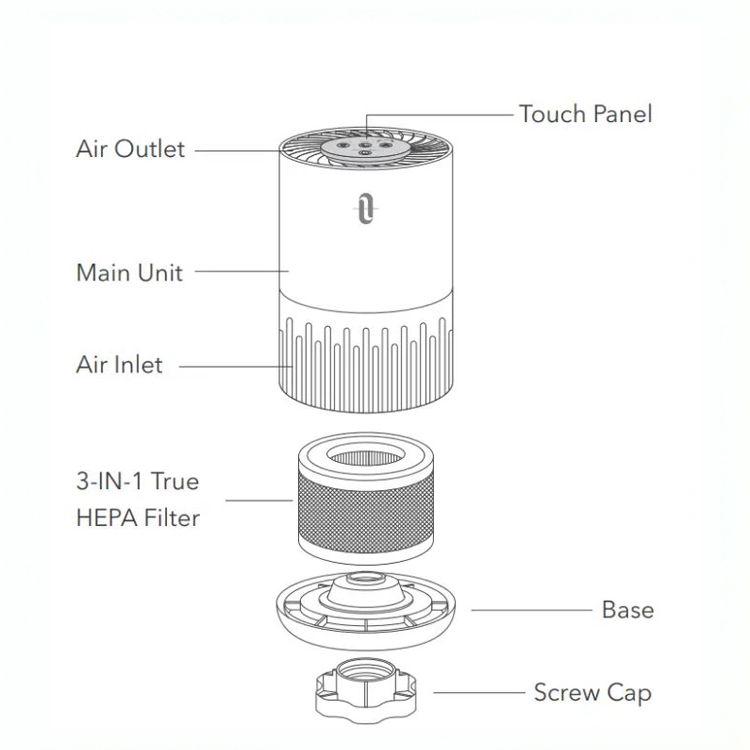 Touch Panel

Air Outlet

Main Unit

Air Inlet

3-IN-1 True
HEPA Filter

Base

Screw Cap