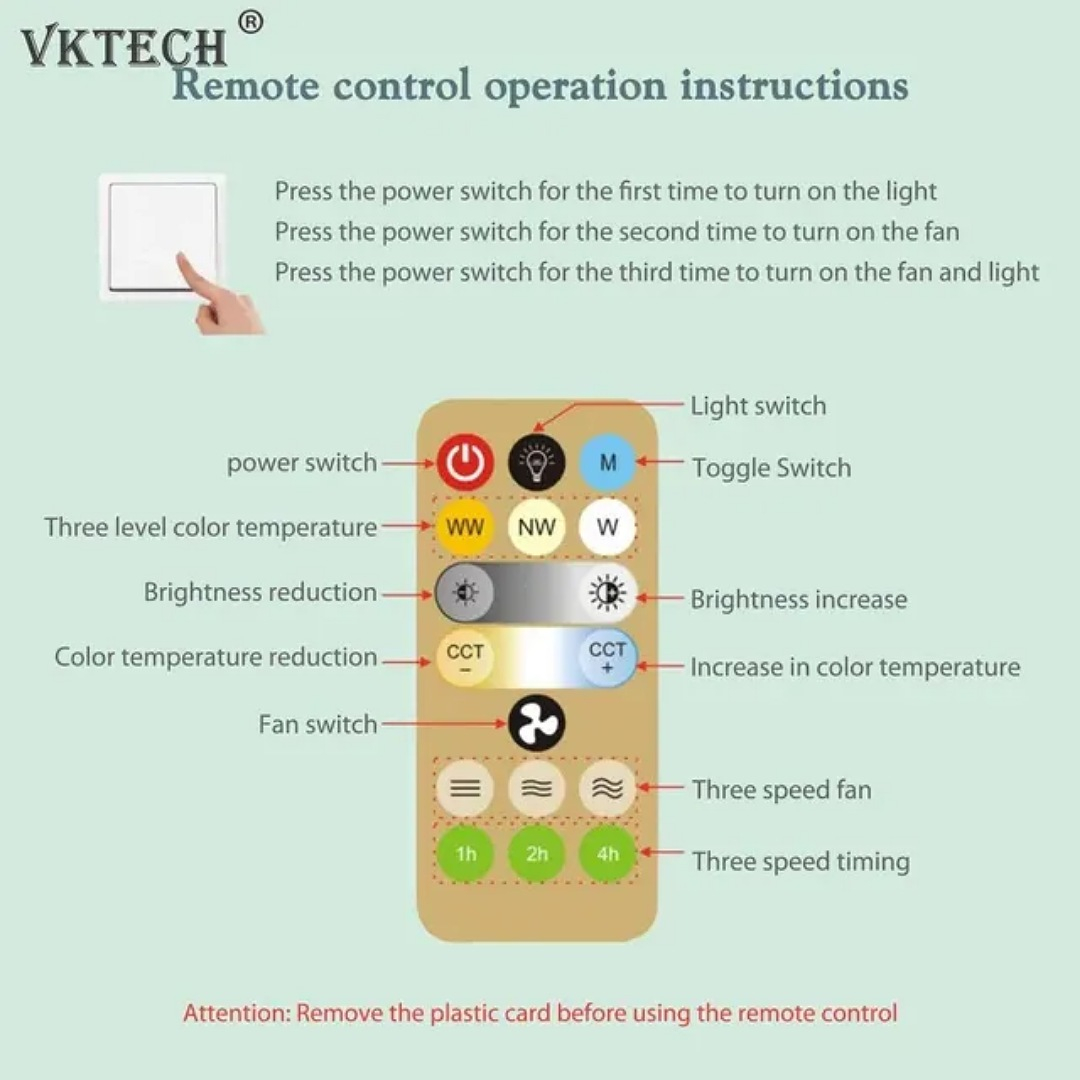 VKTECH®
Remote control operation instructions

Press the power switch for the first time to turn on the light
Press the power switch for the second time to turn on the fan
Press the power switch for the third time to turn on the fan and light

Light switch
power switch
M
Toggle Switch
Three level color temperature
WW
NW
W
Brightness reduction
Brightness increase
Color temperature reduction
CCT
−
CCT
+
Increase in color temperature
Fan switch
Three speed fan
1h
2h
4h
Three speed timing

Attention: Remove the plastic card before using the remote control