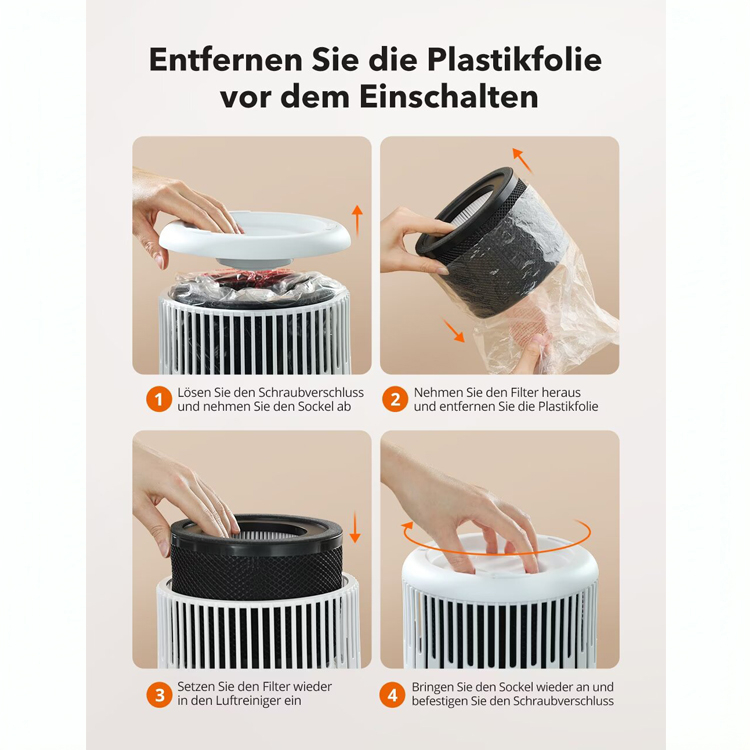 Entfernen Sie die Plastikfolie vor dem Einschalten

1 Lösen Sie den Schraubverschluss und nehmen Sie den Sockel ab

2 Nehmen Sie den Filter heraus und entfernen Sie die Plastikfolie

3 Setzen Sie den Filter wieder in den Luftreiniger ein

4 Bringen Sie den Sockel wieder an und befestigen Sie den Schraubverschluss