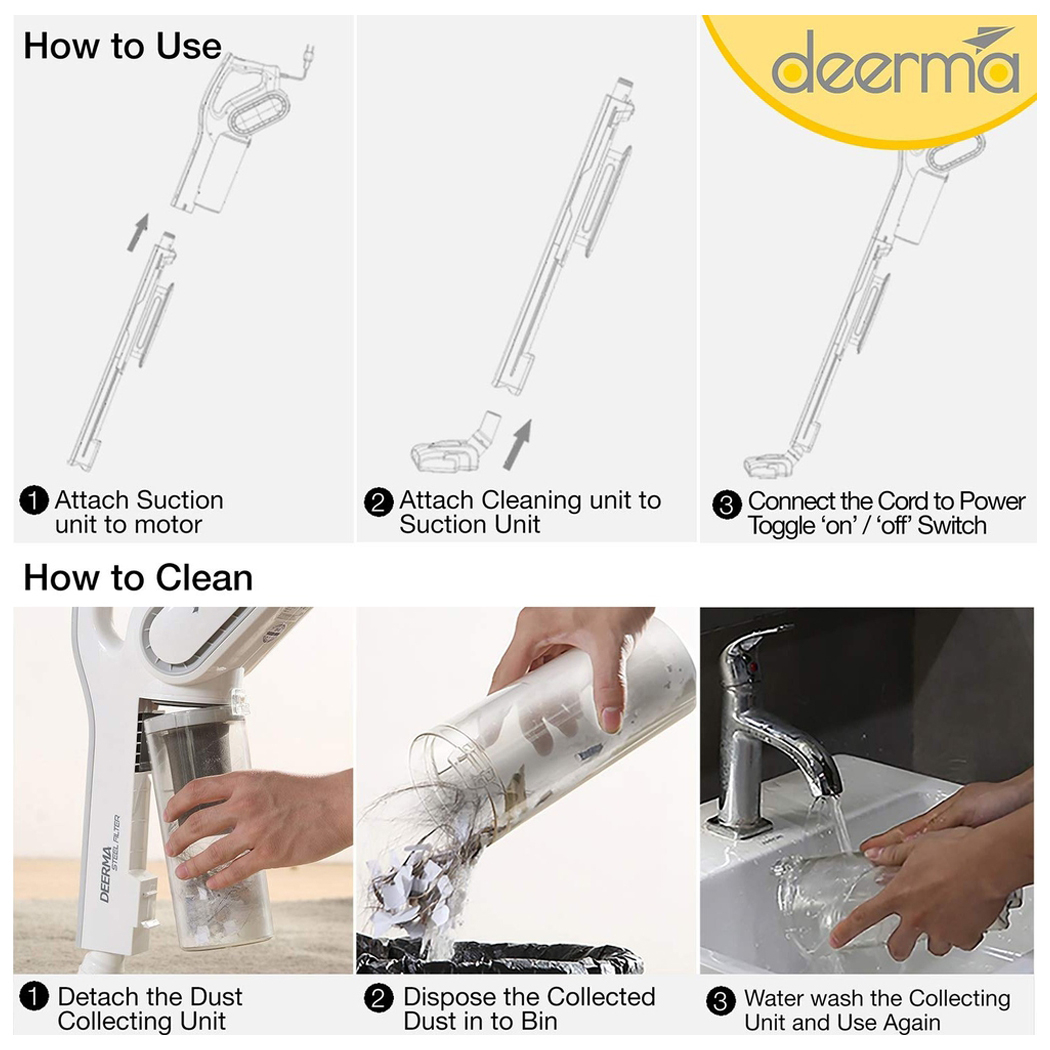 How to Use

deerma

1 Attach Suction unit to motor

2 Attach Cleaning unit to Suction Unit

3 Connect the Cord to Power Toggle 'on' / 'off' Switch

How to Clean

DEERMA STEEL FILTER

1 Detach the Dust Collecting Unit

2 Dispose the Collected Dust in to Bin

3 Water wash the Collecting Unit and Use Again