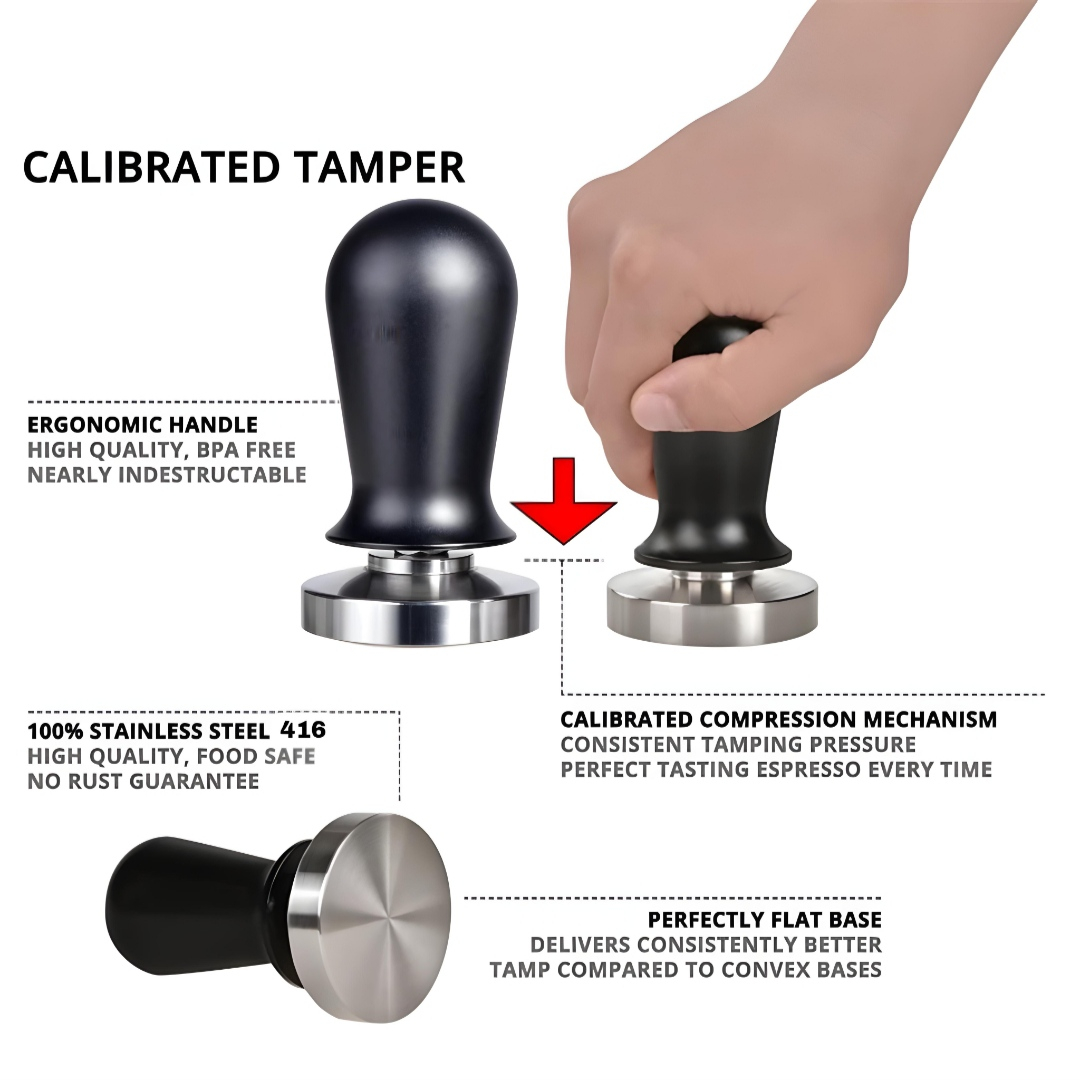 CALIBRATED TAMPER

ERGONOMIC HANDLE
HIGH QUALITY, BPA FREE
NEARLY INDESTRUCTABLE

100% STAINLESS STEEL 416
HIGH QUALITY, FOOD SAFE
NO RUST GUARANTEE

CALIBRATED COMPRESSION MECHANISM
CONSISTENT TAMPING PRESSURE
PERFECT TASTING ESPRESSO EVERY TIME

PERFECTLY FLAT BASE
DELIVERS CONSISTENTLY BETTER
TAMP COMPARED TO CONVEX BASES