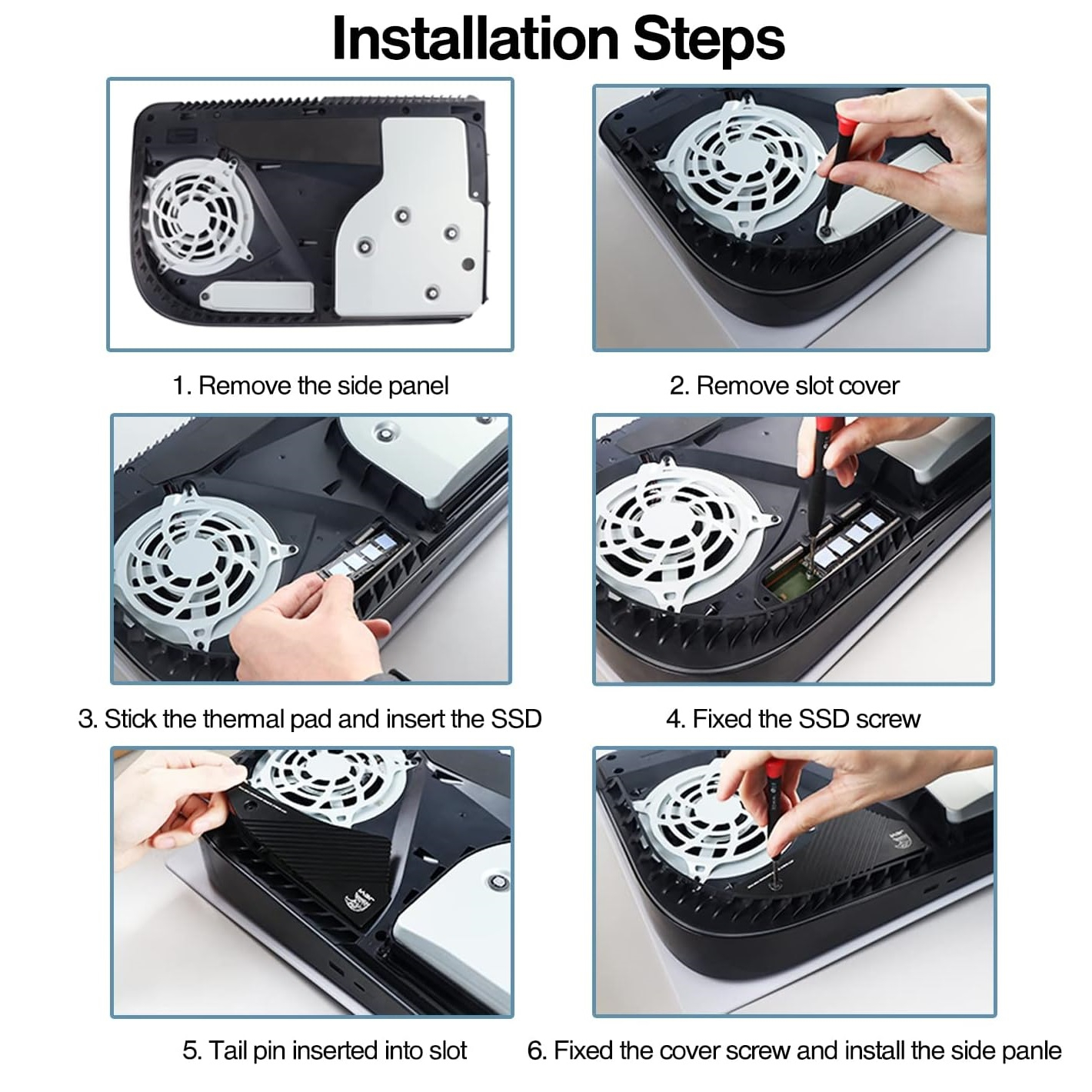 Installation Steps

1. Remove the side panel

2. Remove slot cover

3. Stick the thermal pad and insert the SSD

4. Fixed the SSD screw

5. Tail pin inserted into slot

6. Fixed the cover screw and install the side panle