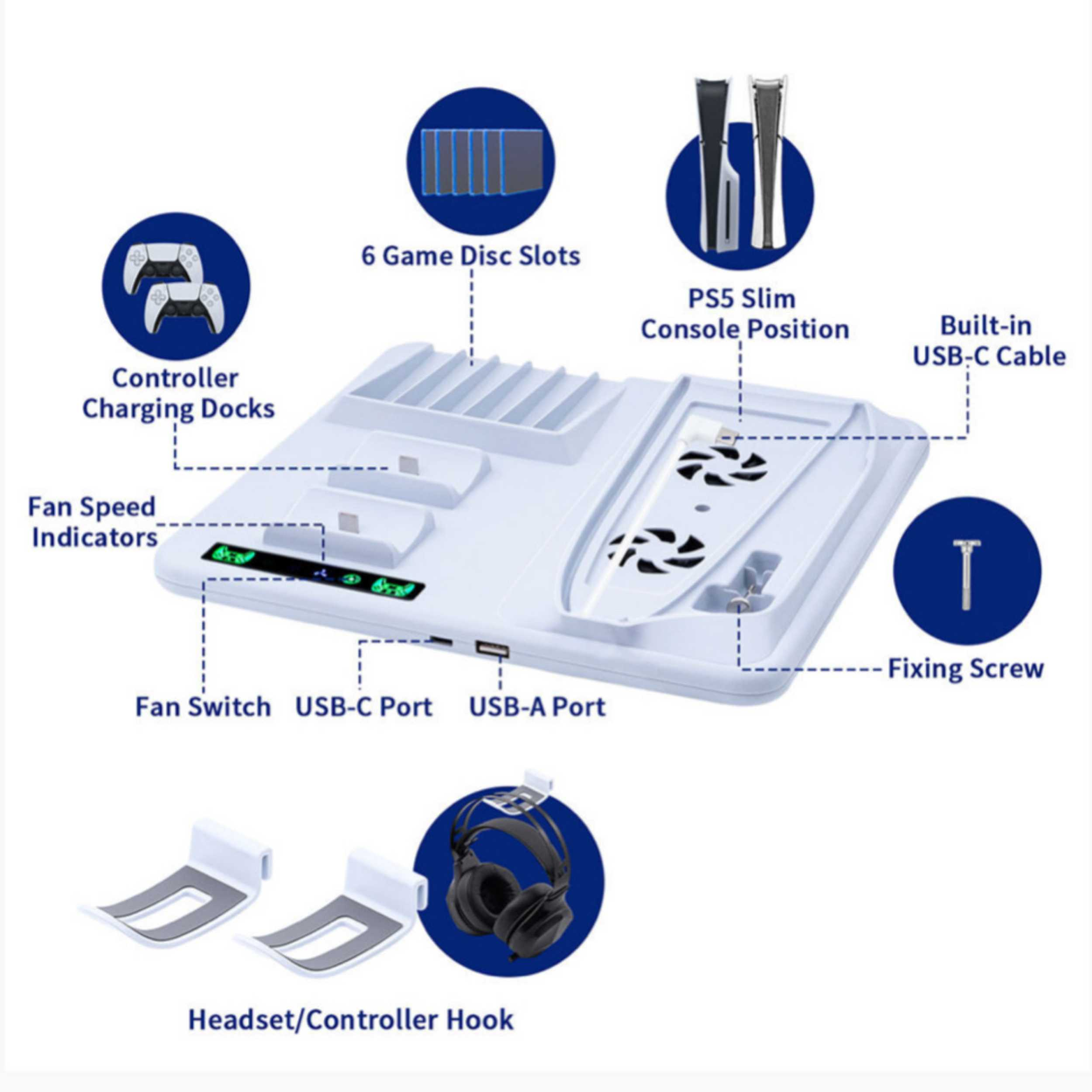 6 Game Disc Slots

PS5 Slim
Console Position

Built-in
USB-C Cable

Controller
Charging Docks

Fan Speed
Indicators

Fixing Screw

Fan Switch

USB-C Port

USB-A Port

Headset/Controller Hook