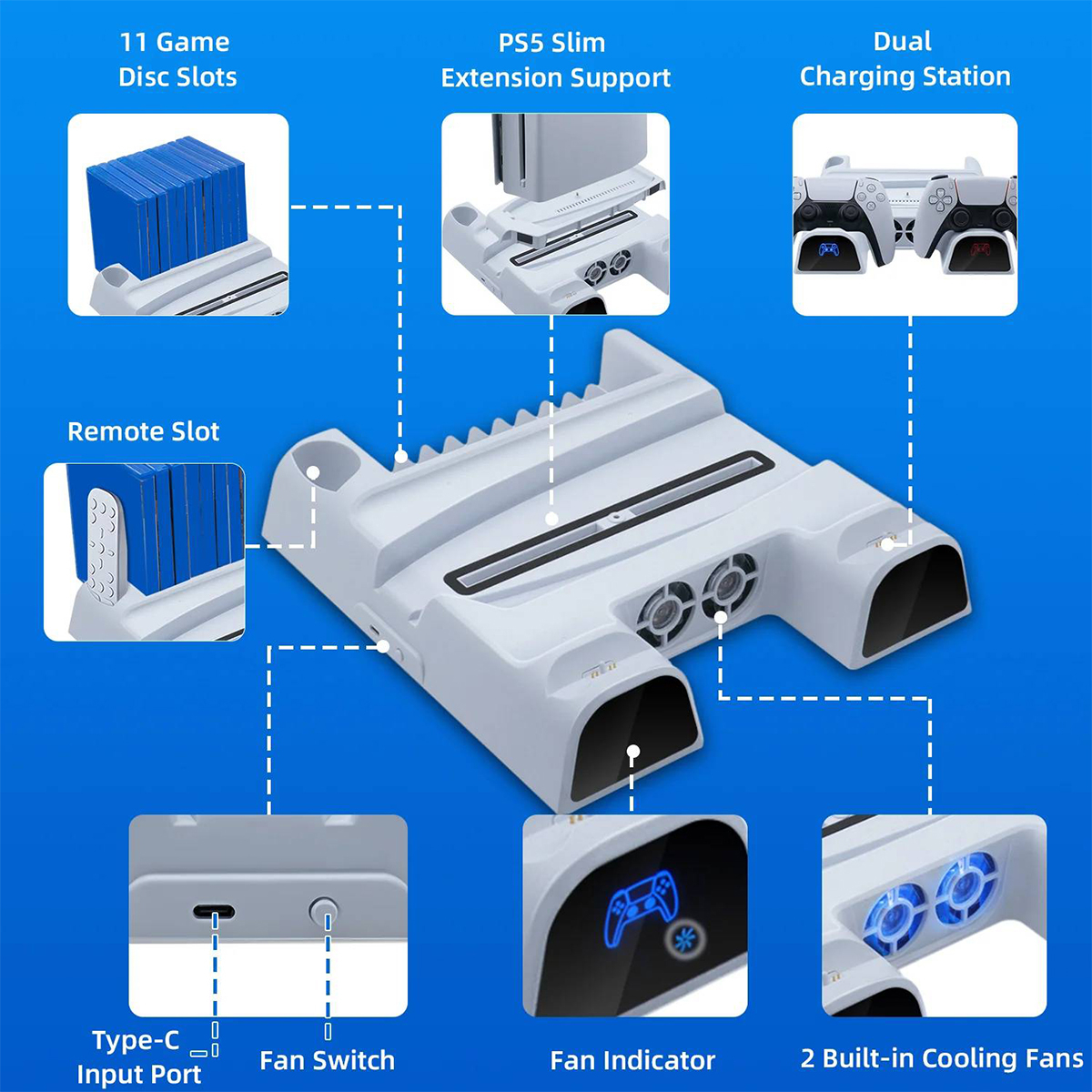 11 Game Disc Slots

PS5 Slim Extension Support

Dual Charging Station

Remote Slot

Type-C Input Port

Fan Switch

Fan Indicator

2 Built-in Cooling Fans